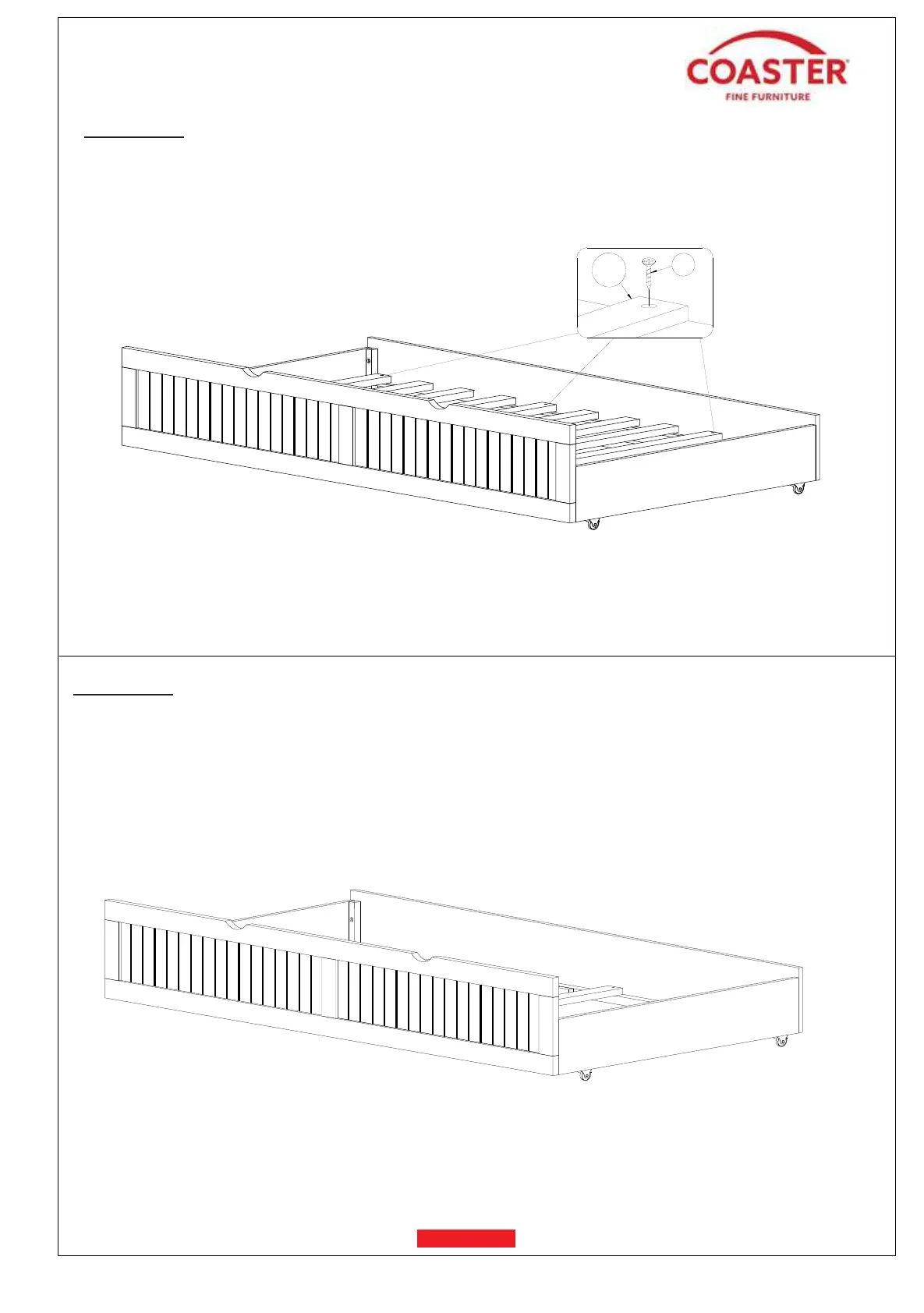 COASTER®
FINE FURNITURE