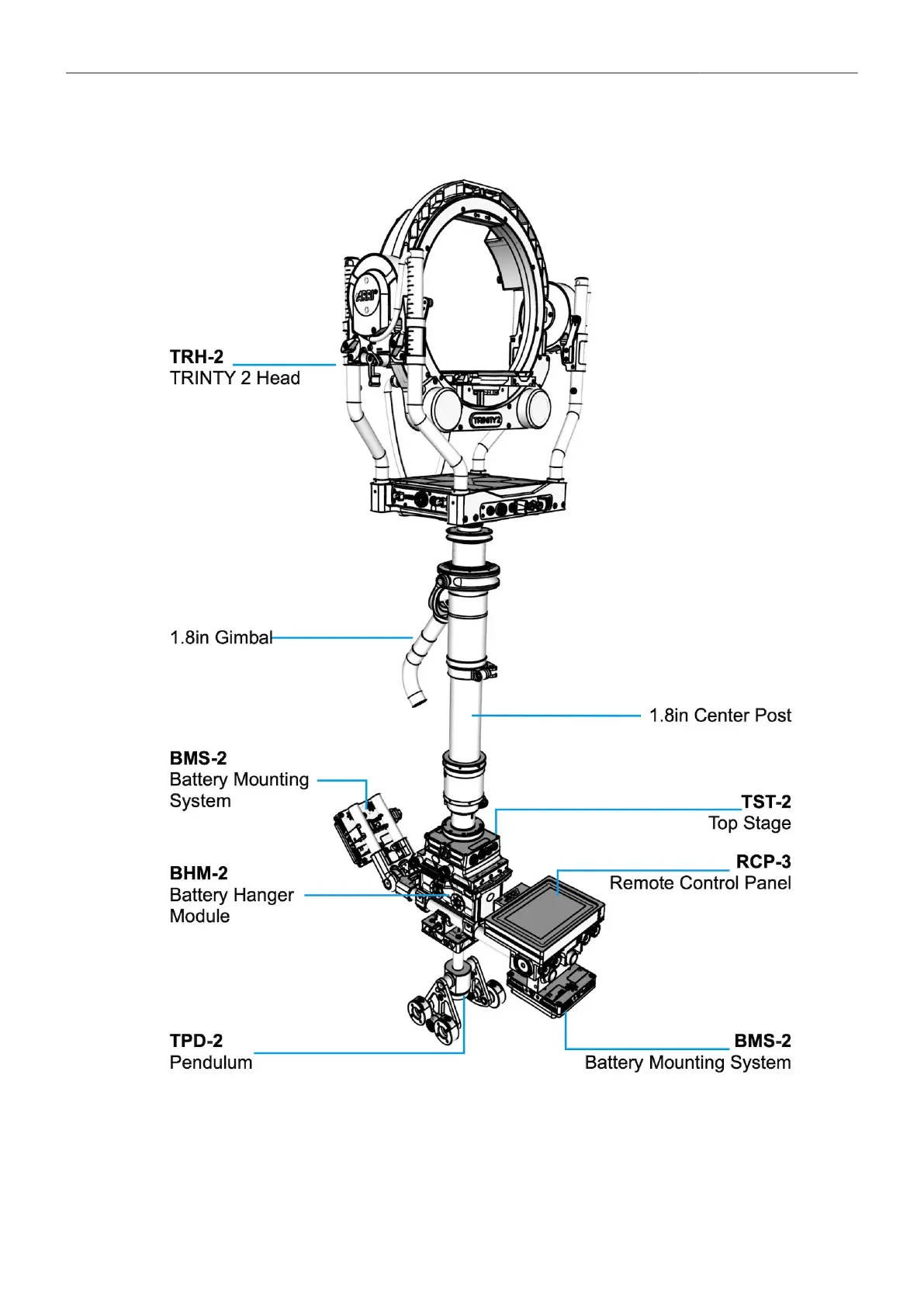 ARRI

TRINITY2

TRH-2
TRINTY 2 Head

1.8in Gimbal

1.8in Center Post

BMS-2
Battery Mounting System

TST-2
Top Stage

BHM-2
Battery Hanger Module

RCP-3
Remote Control Panel

TPD-2
Pendulum

BMS-2
Battery Mounting System