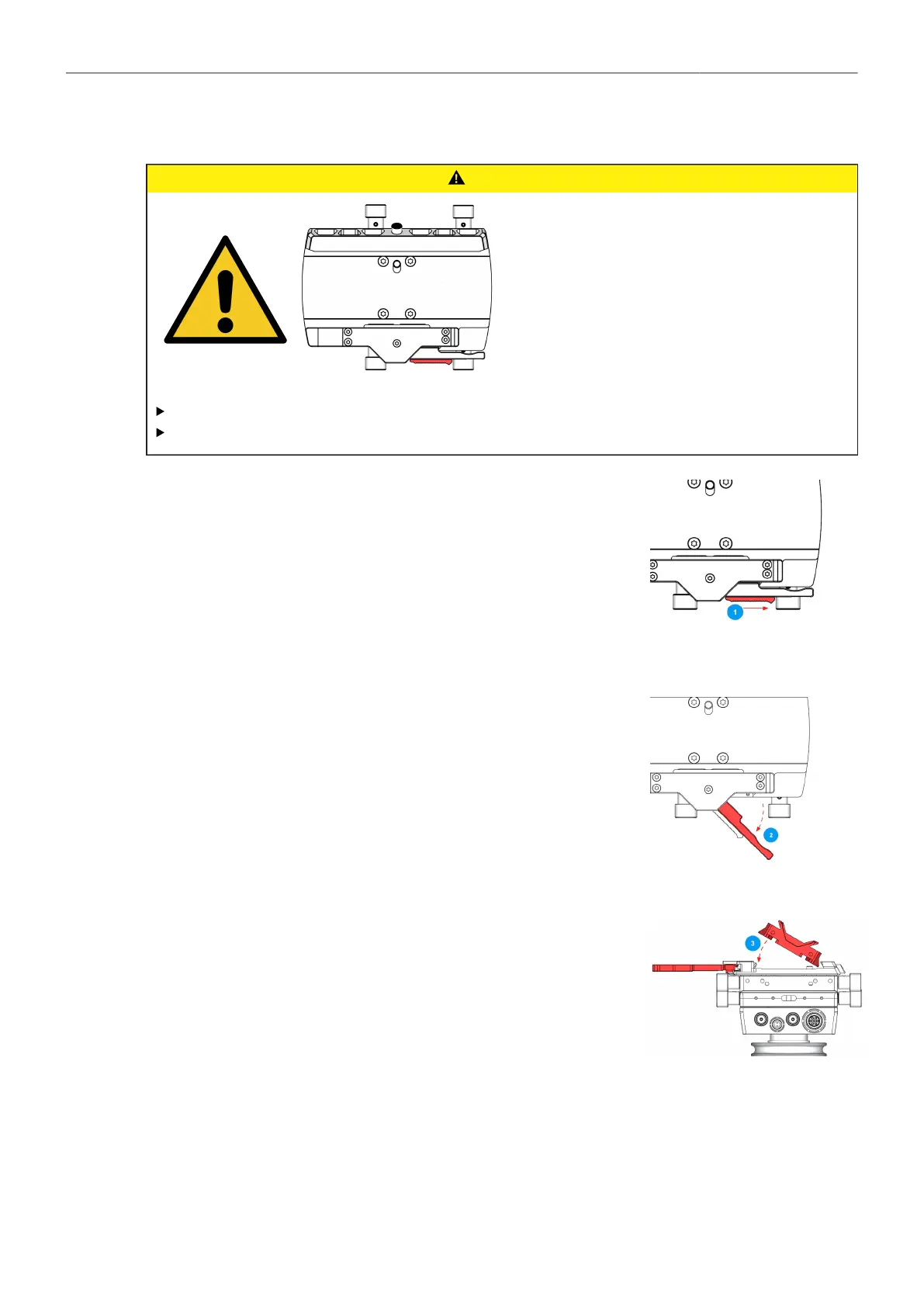 1

2

3