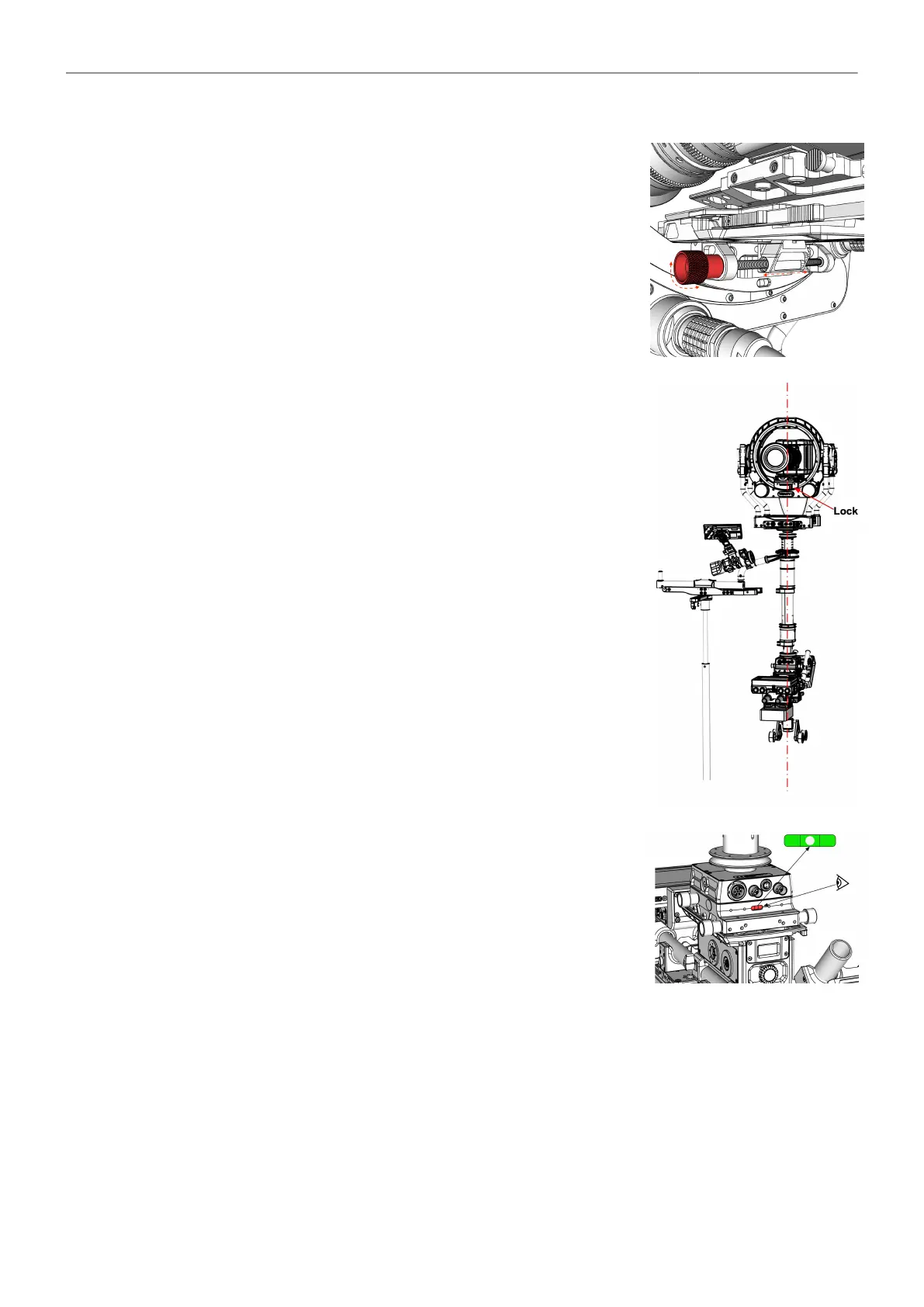 Lock