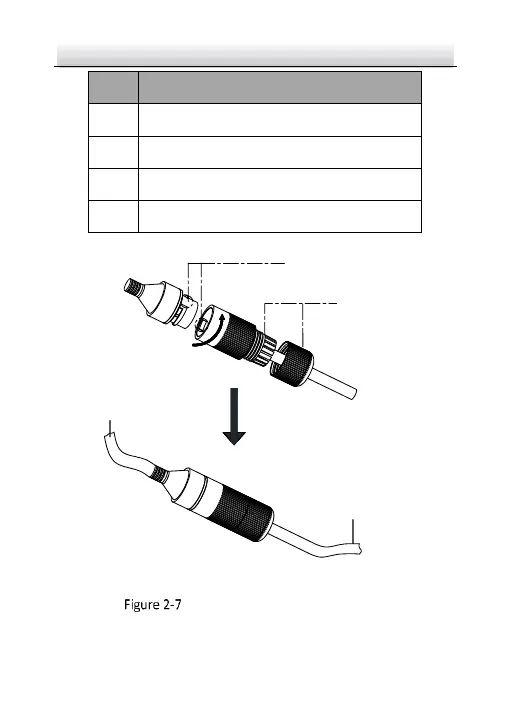 Figure 2-7