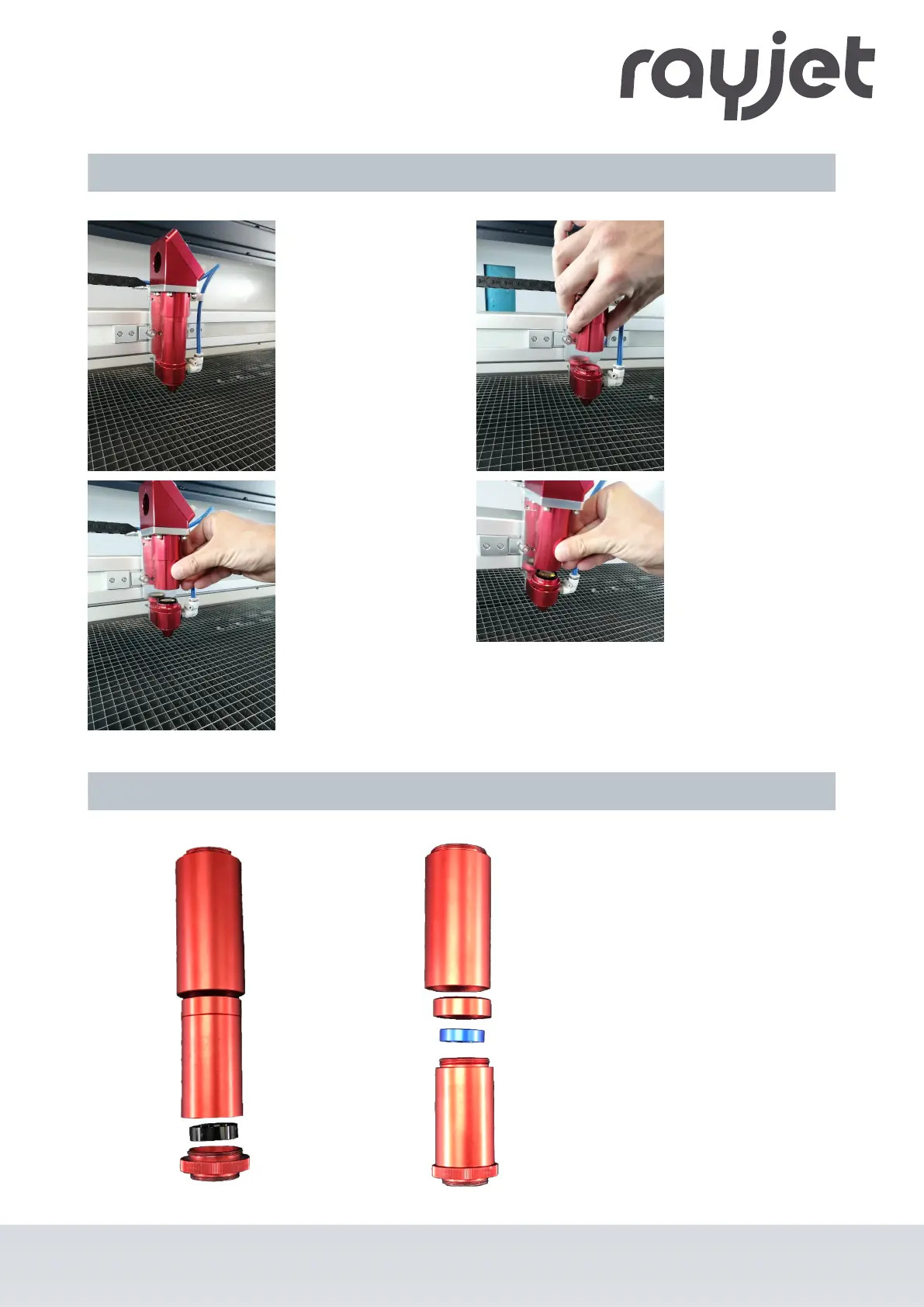 rayjet