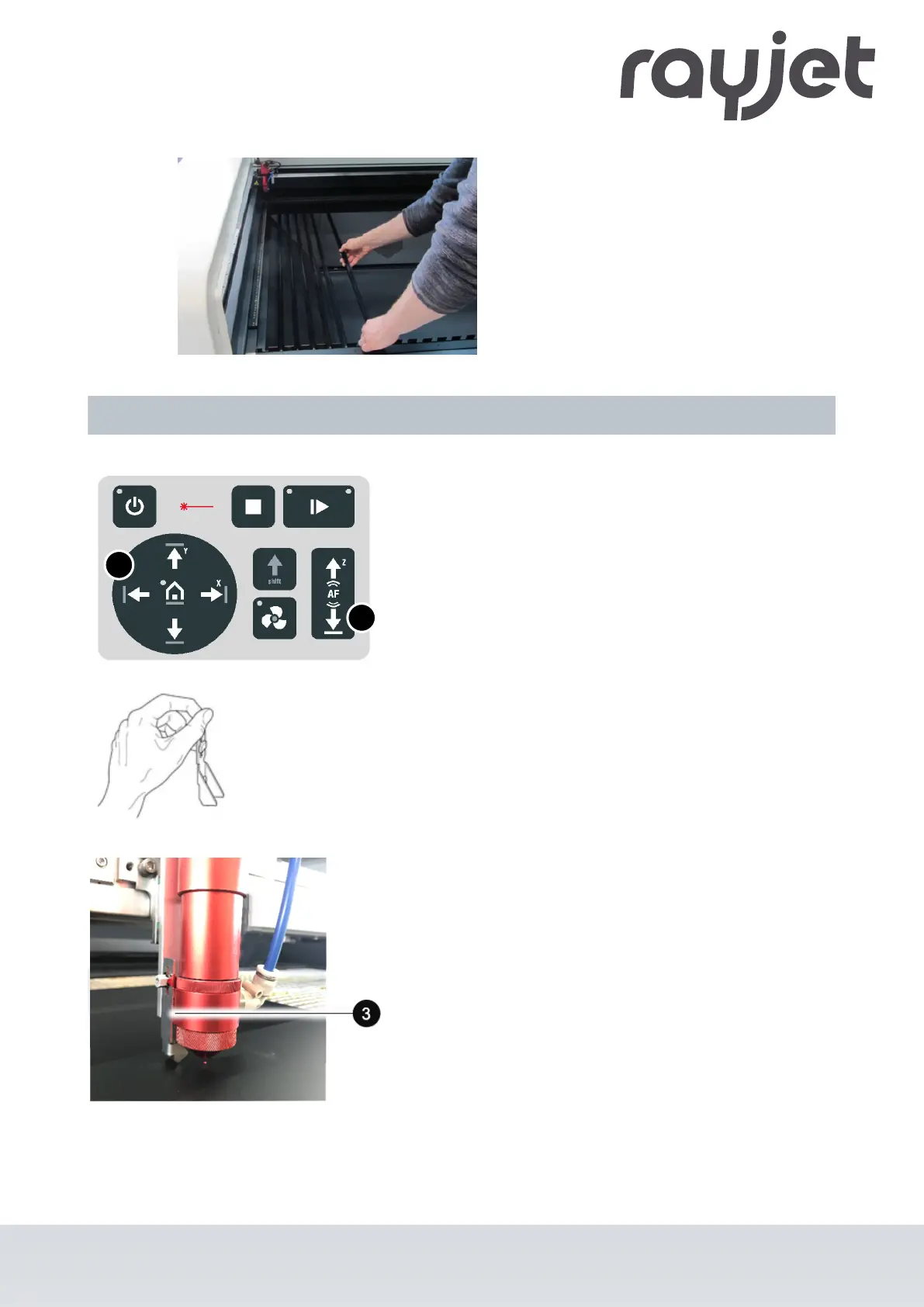 rayjet

Y

X

shift

Z

AF

3