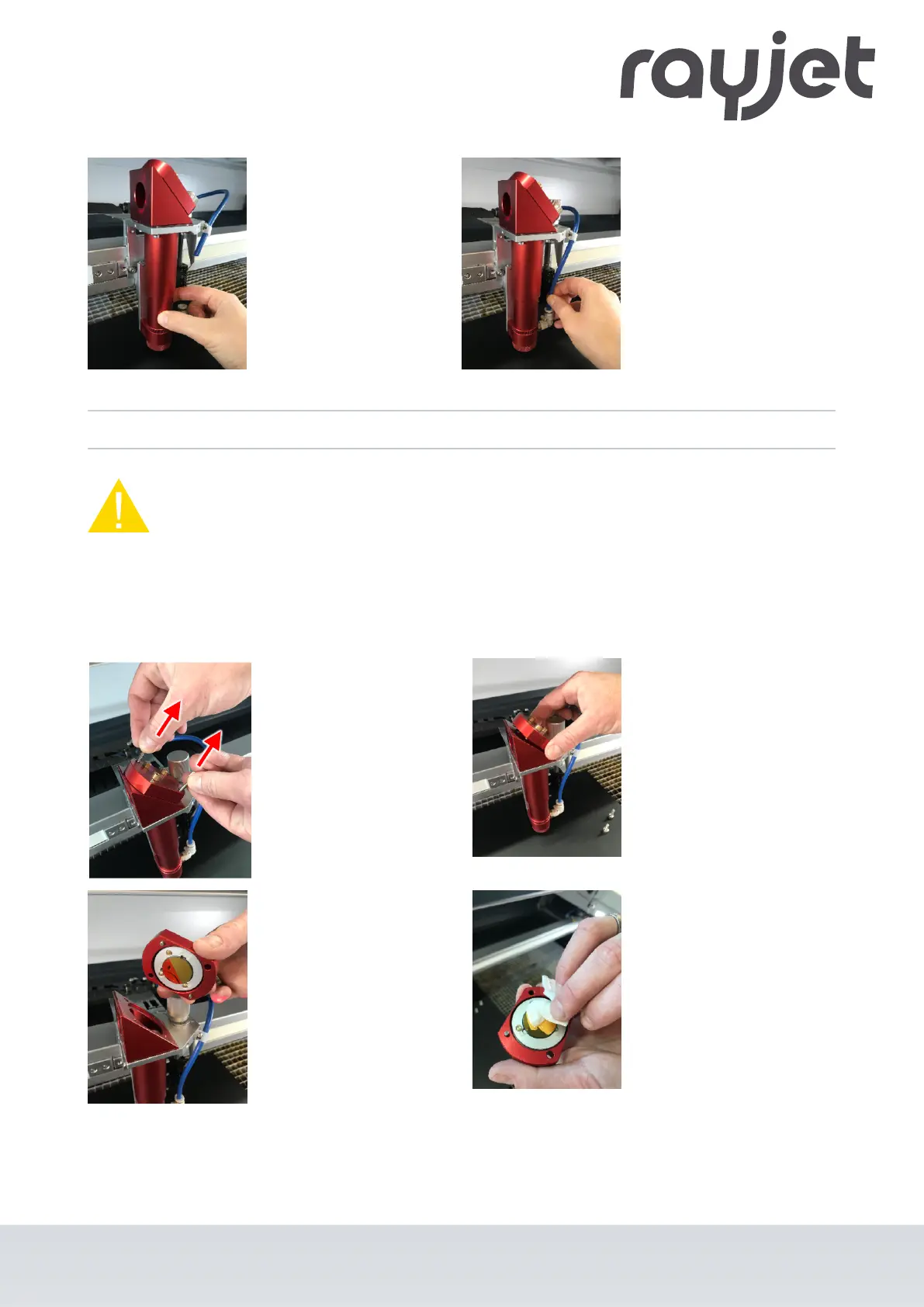 rayjet