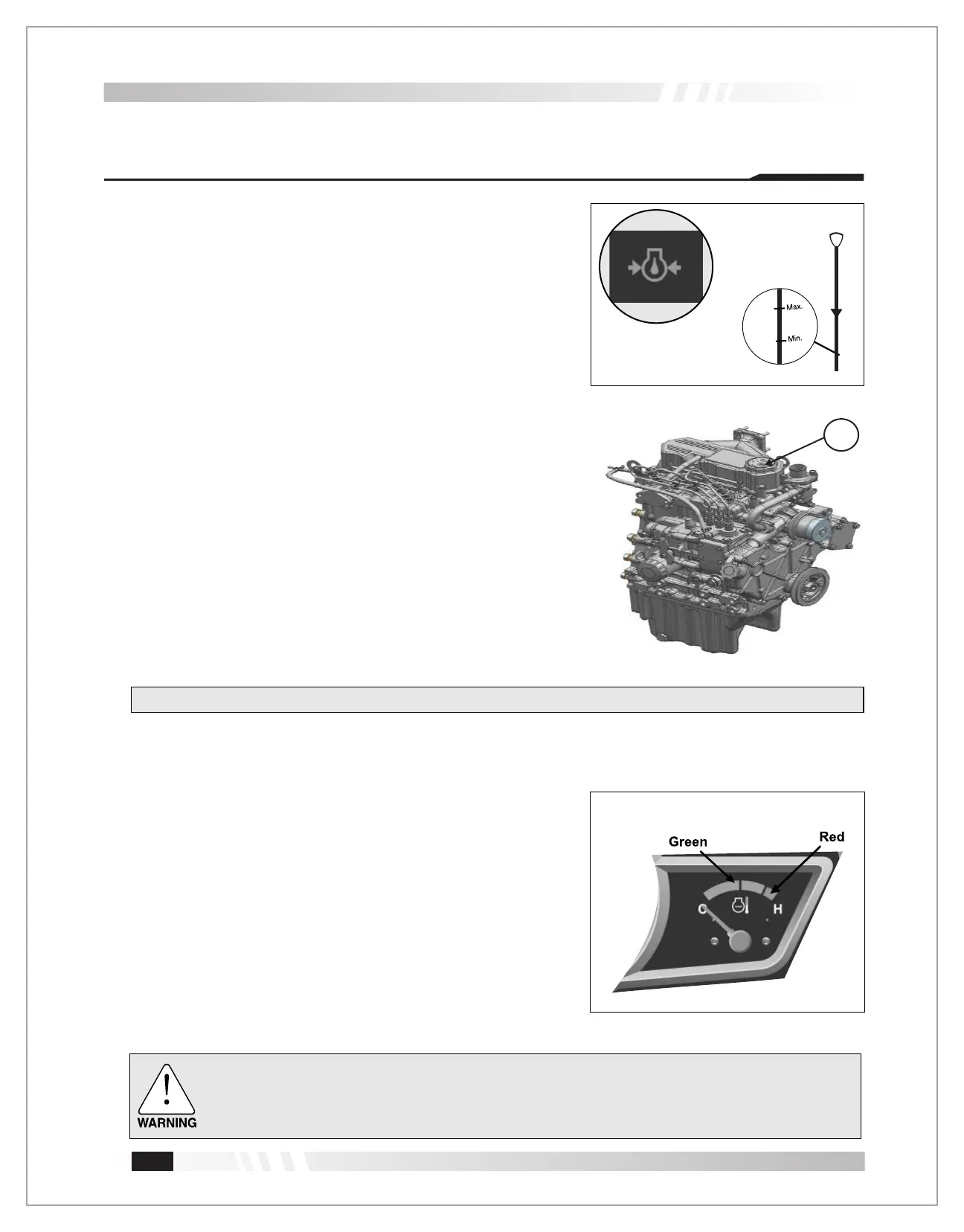 Max.
Min.

Green
Red
C
H

WARNING