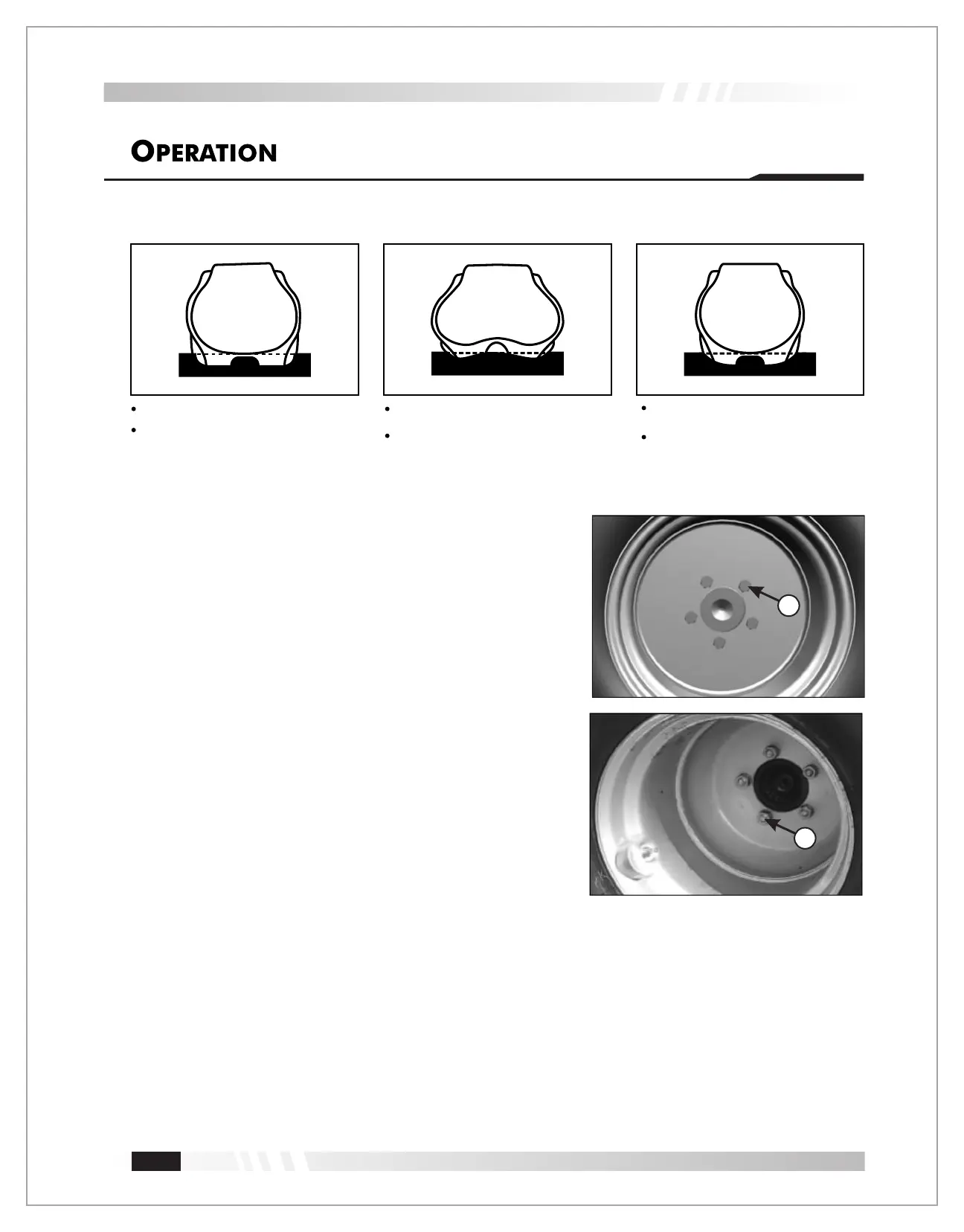 OPERATION