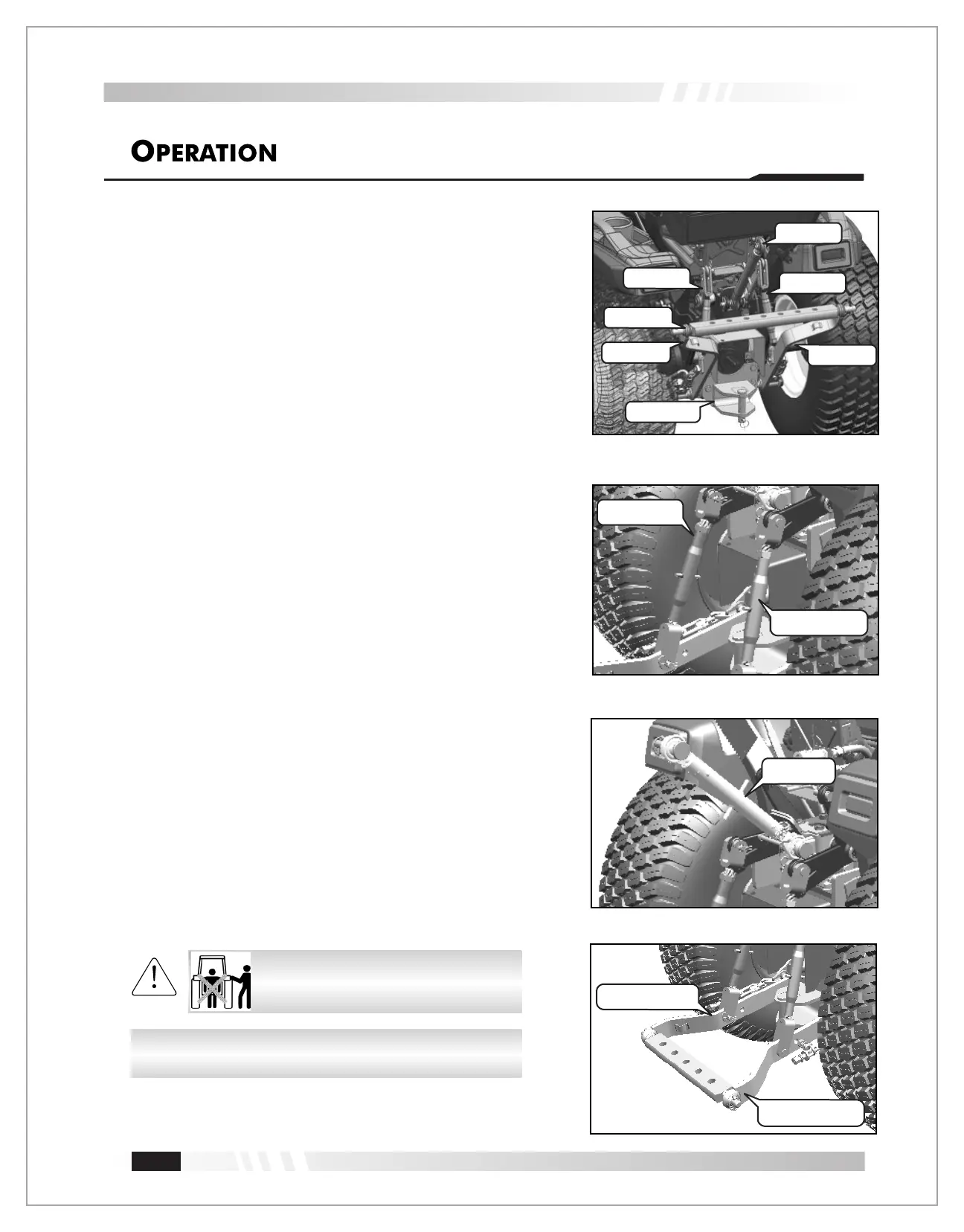 OPERATION