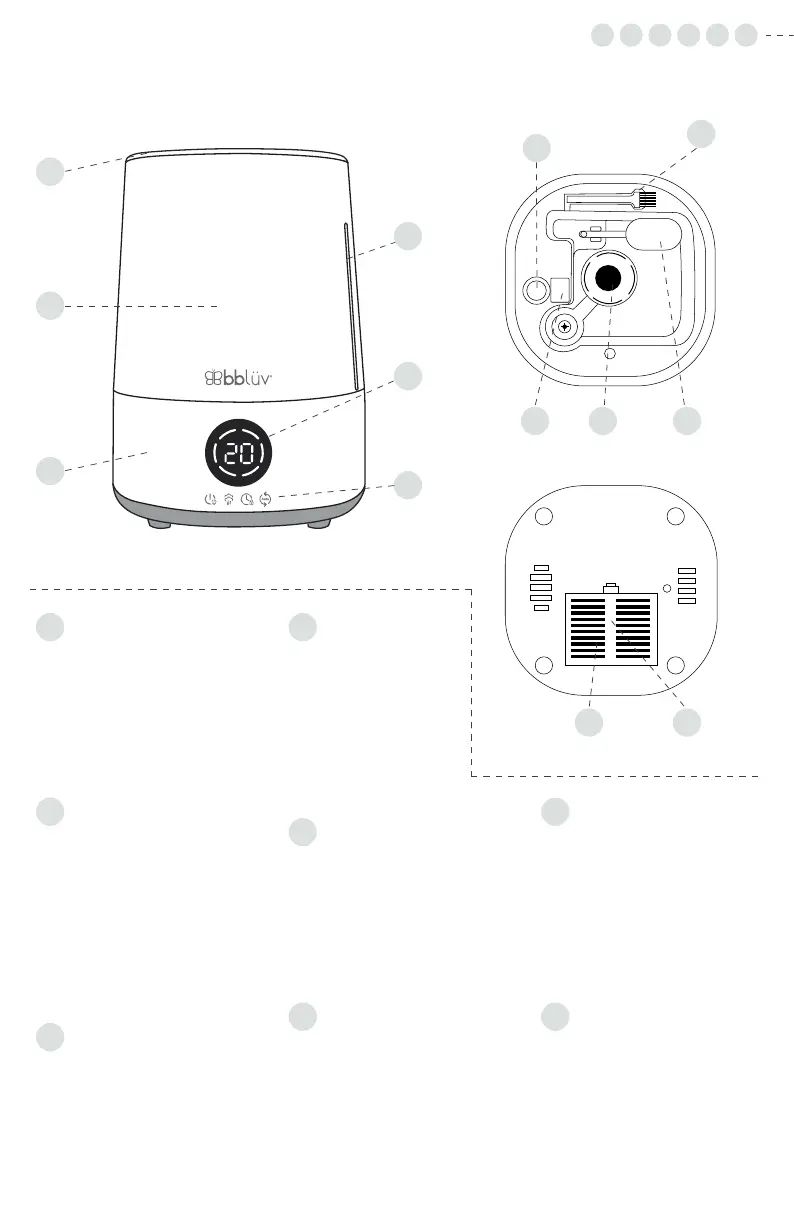 bblüv

20