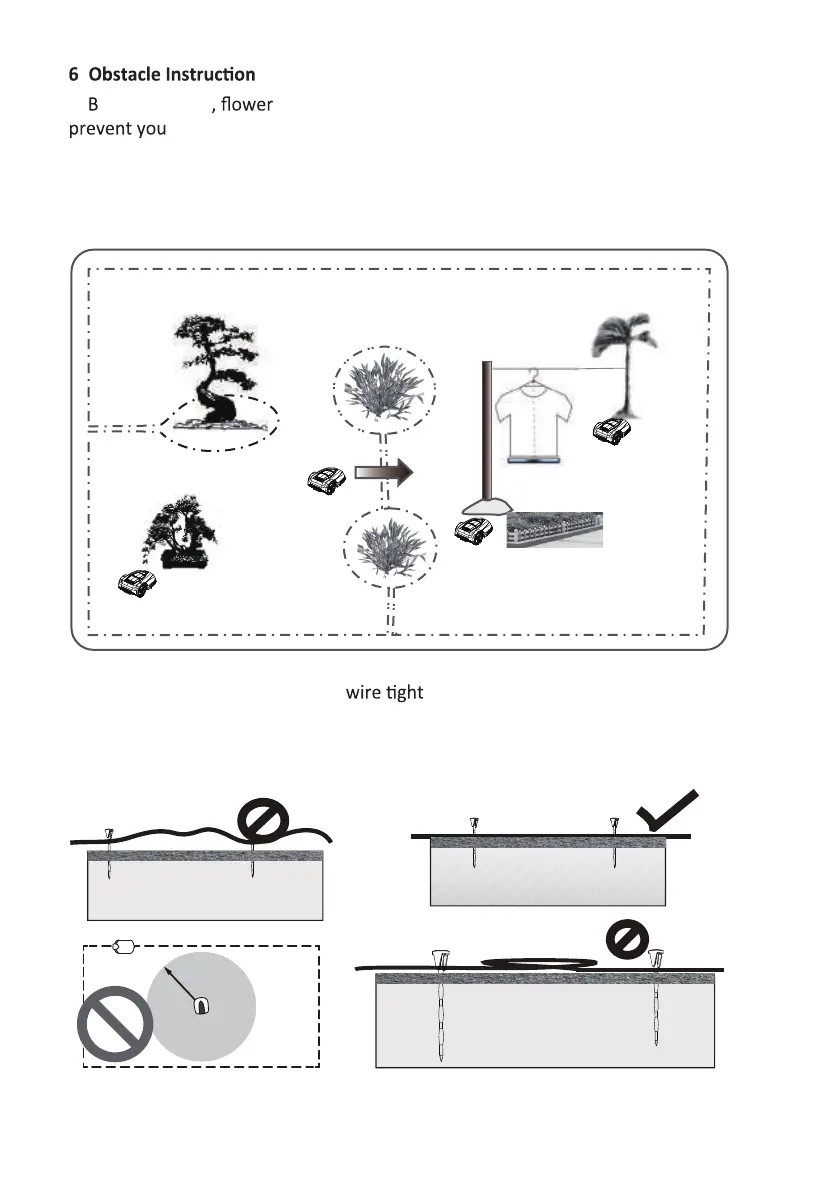 6 Obstacle Instruction

B , flower prevent you

wire tight