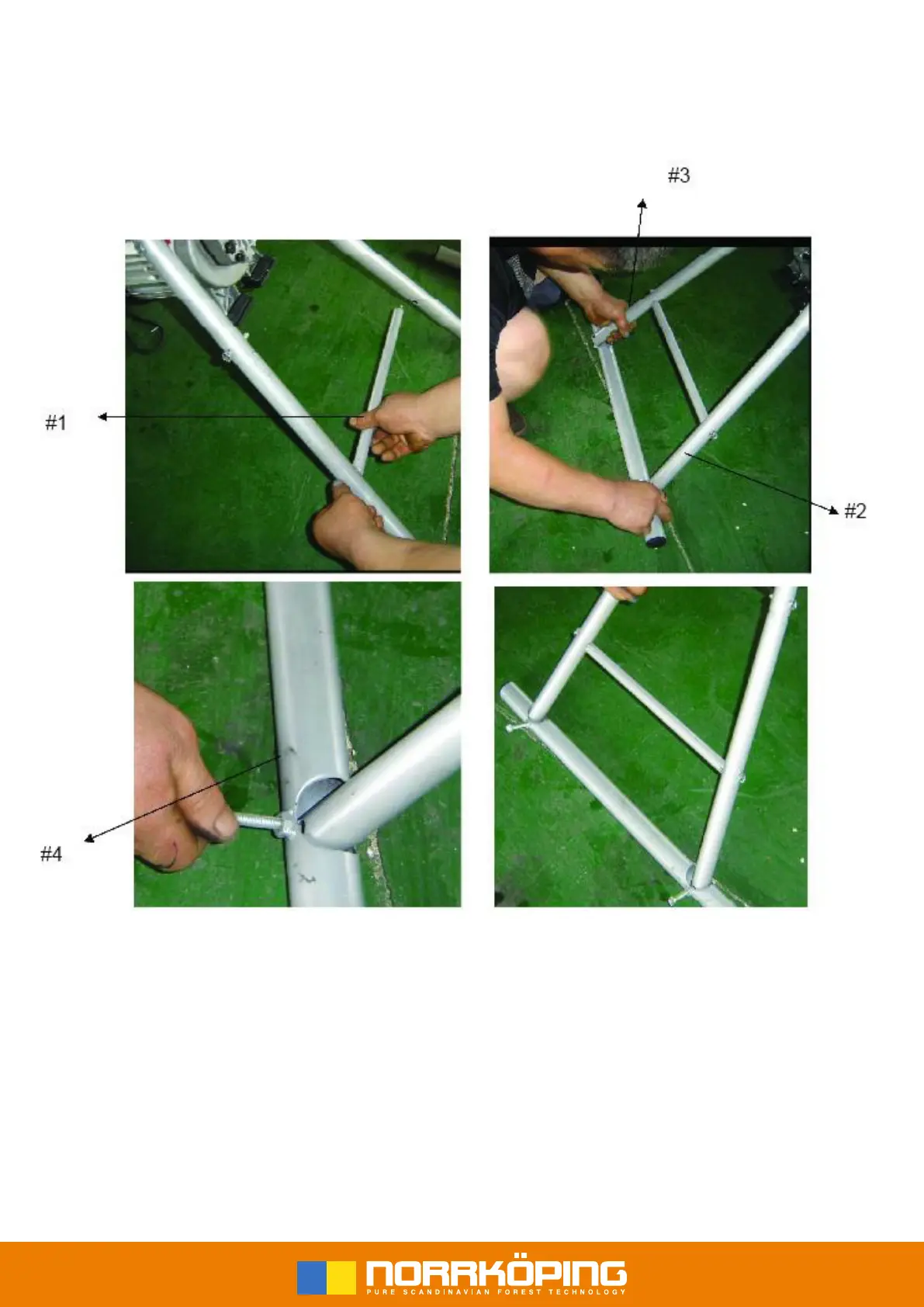 #3

#1

#2

#4

NORRKÖPING
PURE SCANDINAVIAN FOREST TECHNOLOGY