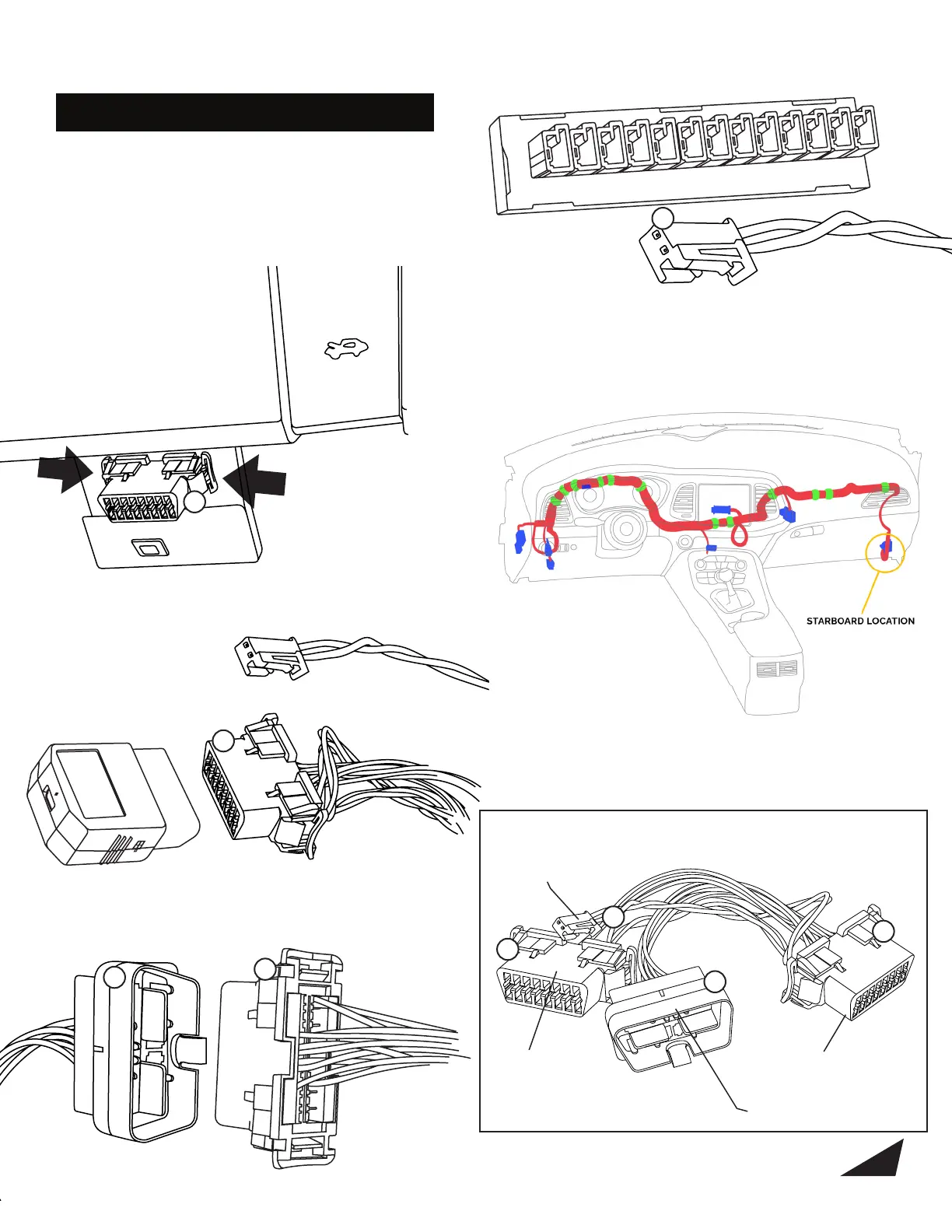 STARBOARD LOCATION