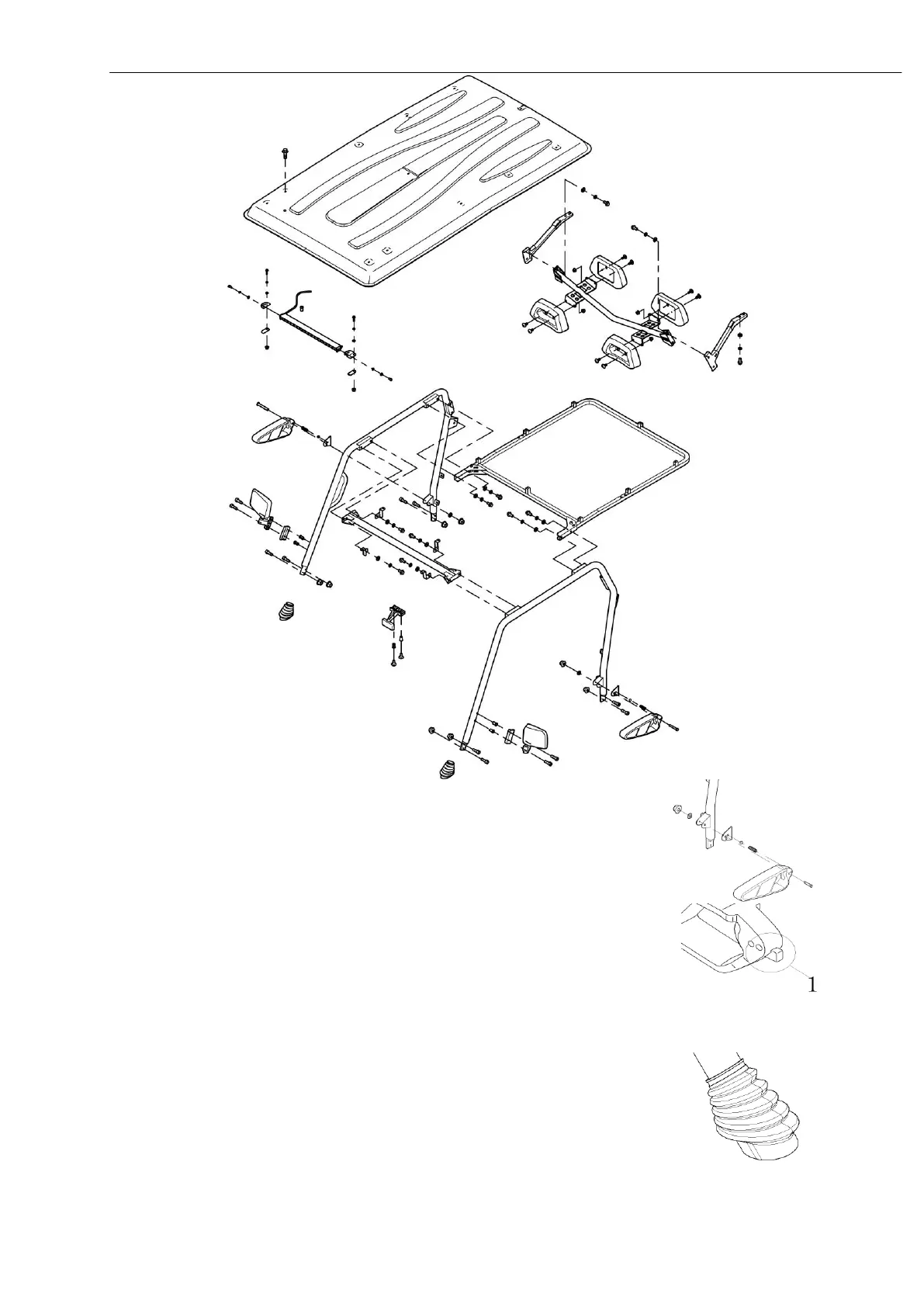 1