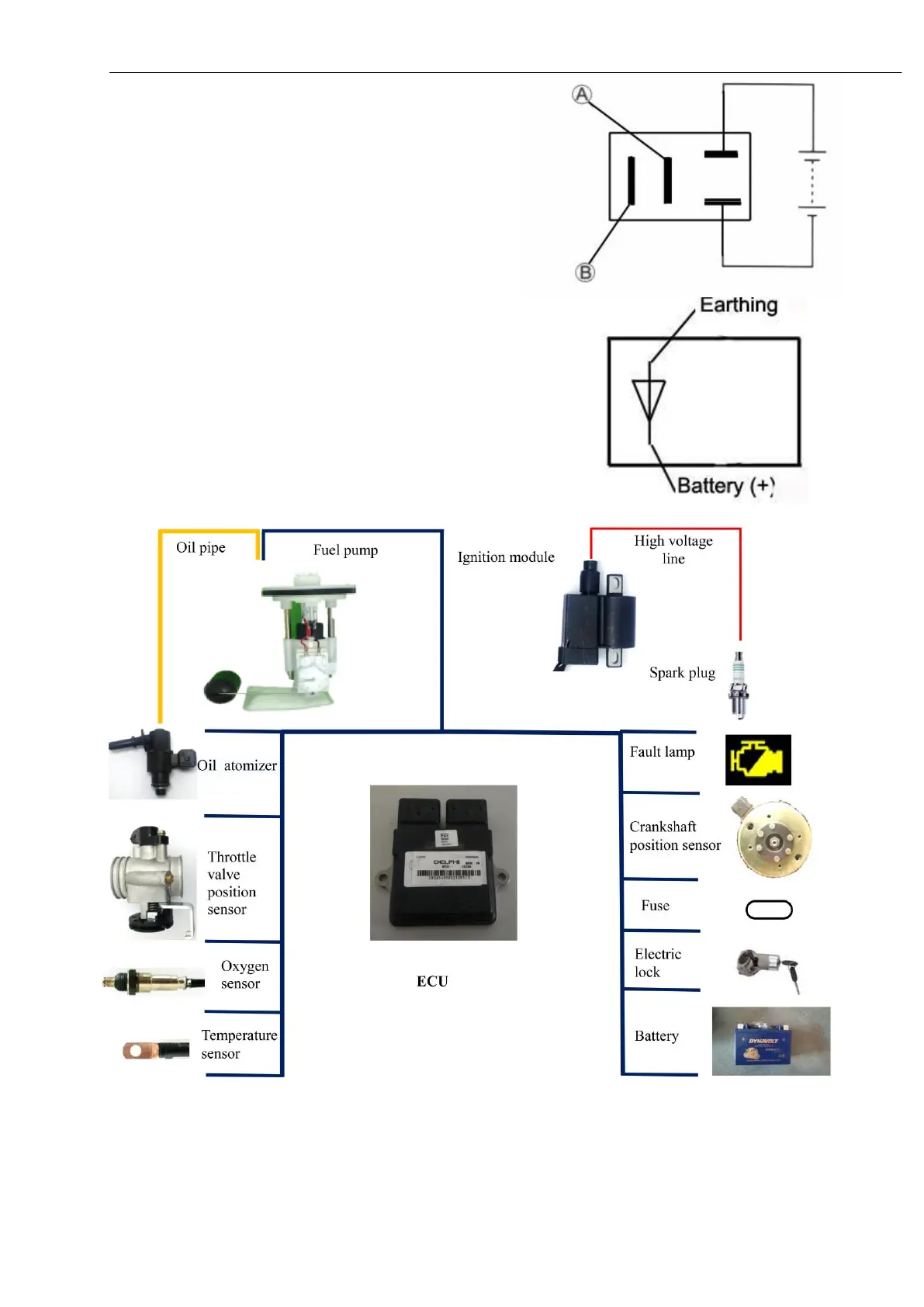 A

B

Earthing

Battery (+)

Oil pipe

Fuel pump

Ignition module

High voltage line

Spark plug

Oil atomizer

Throttle valve position sensor

Oxygen sensor

Temperature sensor

DELPHI

ECU

Fault lamp

Crankshaft position sensor

Fuse

Electric lock

Battery

DYNAVOLT