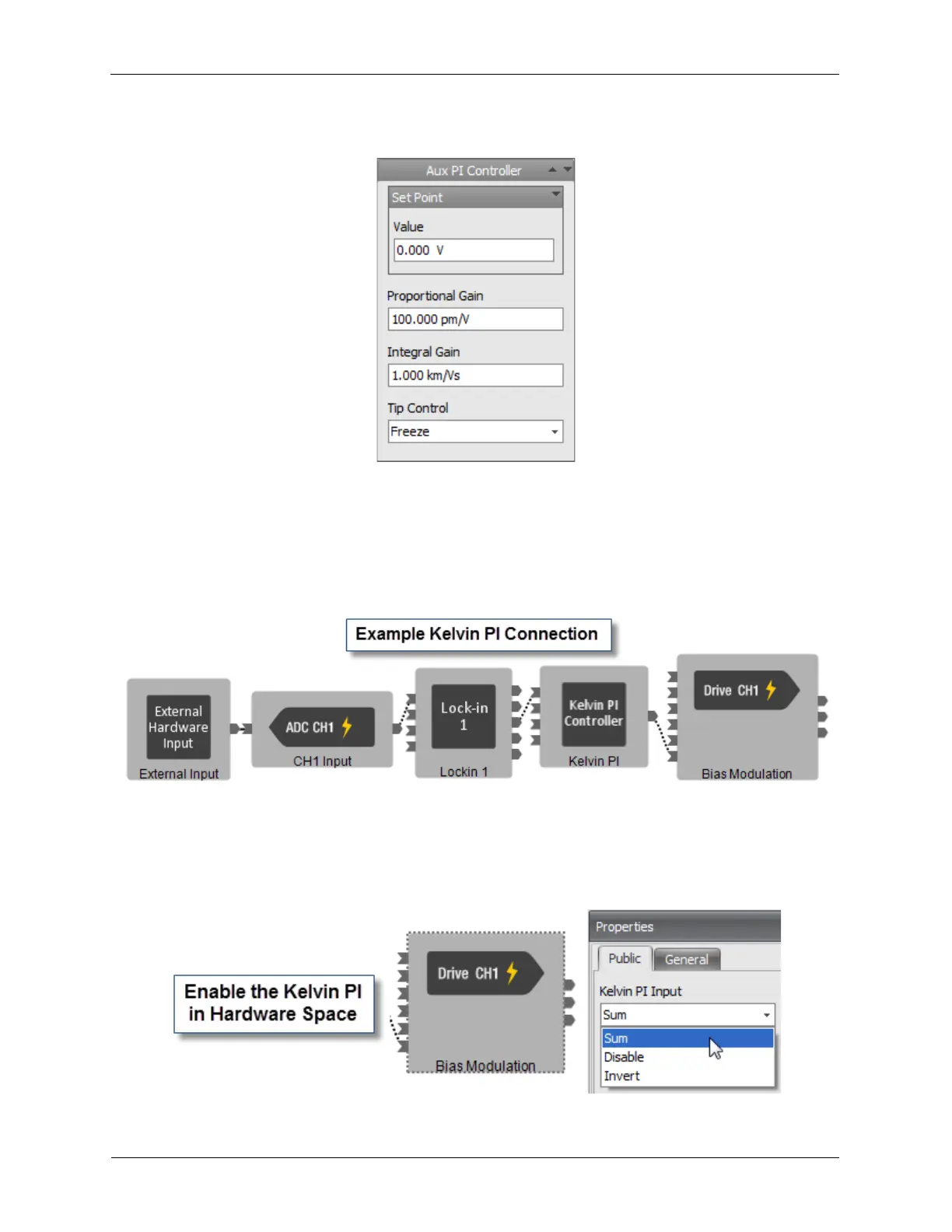 Aux PI Controller

Set Point

Value

0.000 V

Proportional Gain

100.000 pm/V

Integral Gain

1.000 km/Vs

Tip Control

Freeze

Example Kelvin PI Connection

External Hardware Input

External Input

ADC CH1

CH1 Input

Lock-in 1

Lockin 1

Kelvin PI Controller

Kelvin PI

Drive CH1

Bias Modulation

Enable the Kelvin PI in Hardware Space

Drive CH1

Bias Modulation

Properties

Public

General

Kelvin PI Input

Sum

Sum

Disable

Invert