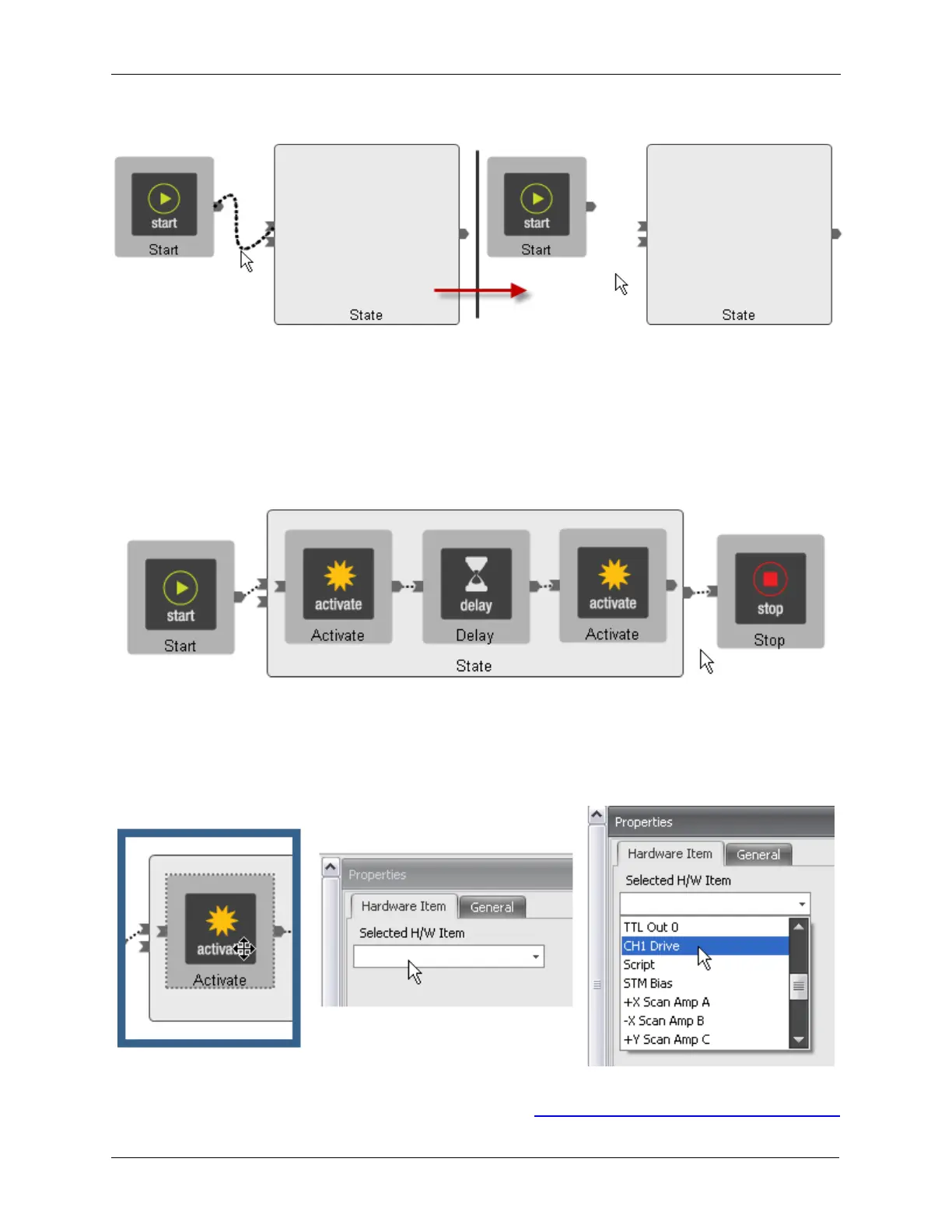 start
Start

State

start
Start

State

start
Start

activate
Activate

delay
Delay

activate
Activate

State

stop
Stop

activa
Activate

Properties
Hardware Item
General
Selected H/W Item

Properties
Hardware Item
General
Selected H/W Item
TTL Out 0
CH1 Drive
Script
STM Bias
+X Scan Amp A
-X Scan Amp B
+Y Scan Amp C