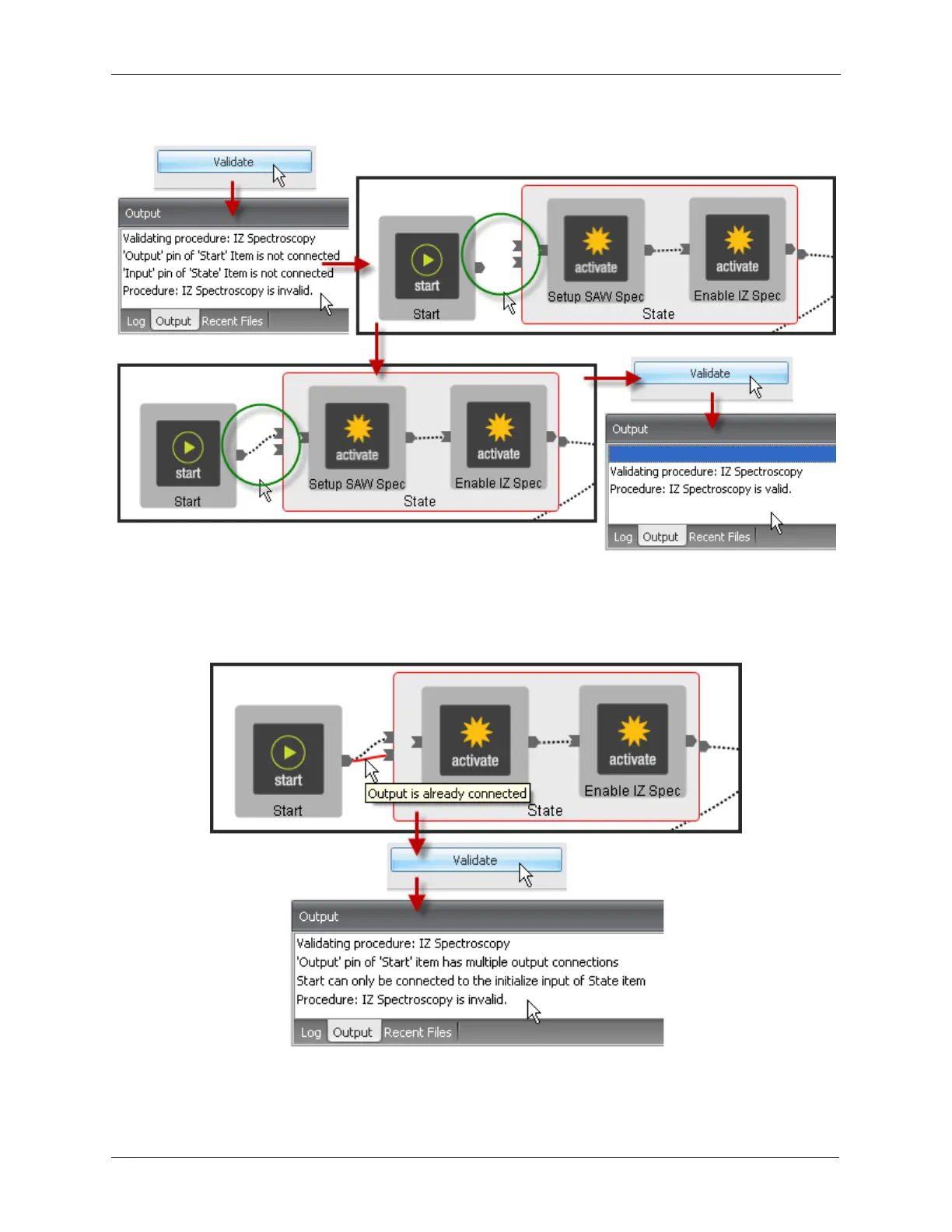 Validate

Output

Validating procedure: IZ Spectroscopy
'Output' pin of 'Start' Item is not connected
'Input' pin of 'State' Item is not connected
Procedure: IZ Spectroscopy is invalid.

Log Output Recent Files

start
Start

activate
Setup SAW Spec

activate
Enable IZ Spec

State

start
Start

activate
Setup SAW Spec

activate
Enable IZ Spec

State

Validate

Output

Validating procedure: IZ Spectroscopy
Procedure: IZ Spectroscopy is valid.

Log Output Recent Files

start
Start

activate

activate
Enable IZ Spec

Output is already connected

State

Validate

Output

Validating procedure: IZ Spectroscopy
'Output' pin of 'Start' item has multiple output connections
Start can only be connected to the initialize input of State item
Procedure: IZ Spectroscopy is invalid.

Log Output Recent Files