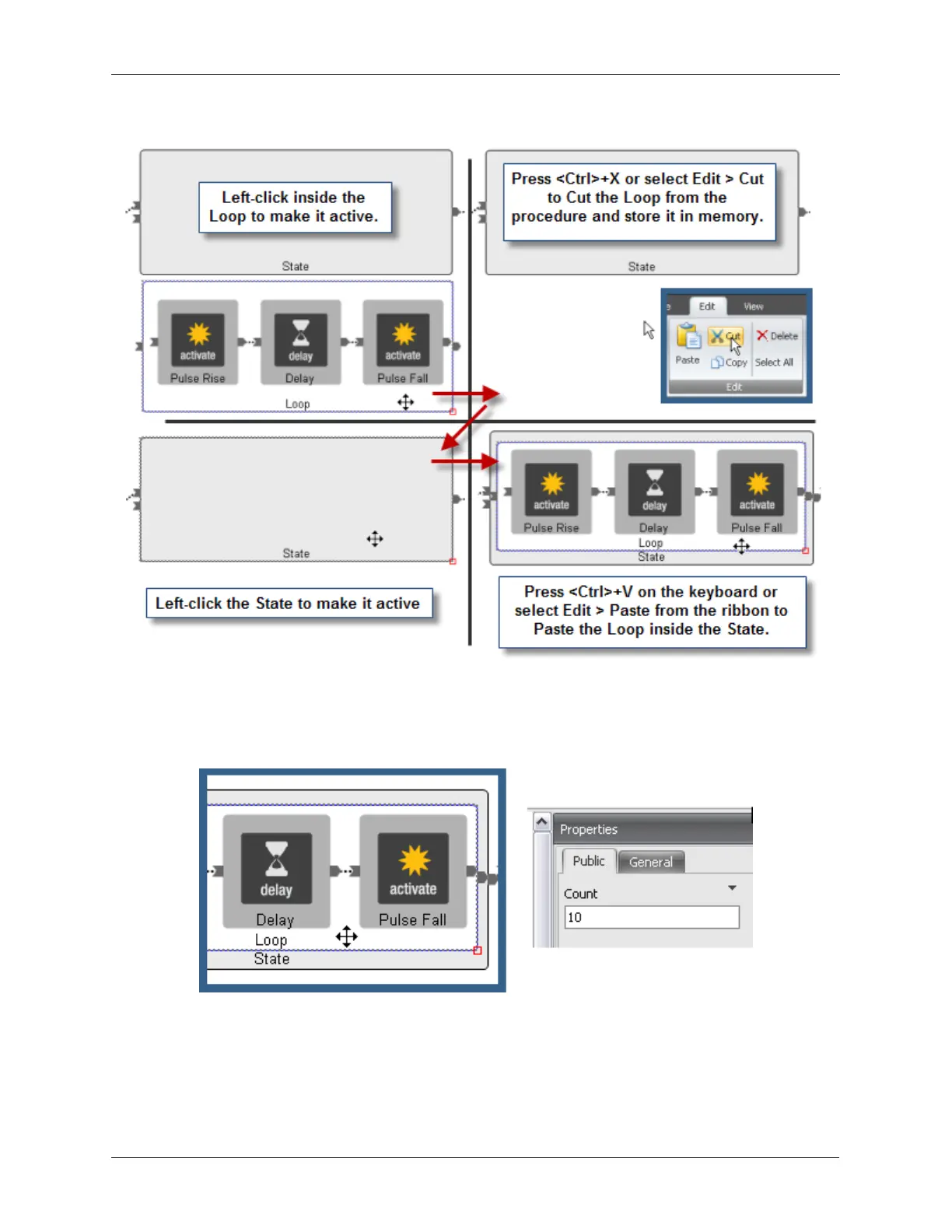 Left-click inside the Loop to make it active.

State

activate
Pulse Rise

delay
Delay

activate
Pulse Fall

Loop

Press <Ctrl>+X or select Edit > Cut to Cut the Loop from the procedure and store it in memory.

State

Edit View
Paste Cut Copy Delete Select All
Edit

State

Left-click the State to make it active

activate
Pulse Rise

delay
Delay

activate
Pulse Fall

Loop
State

Press <Ctrl>+V on the keyboard or select Edit > Paste from the ribbon to Paste the Loop inside the State.

delay
Delay

activate
Pulse Fall

Loop
State

Properties
Public General
Count
10