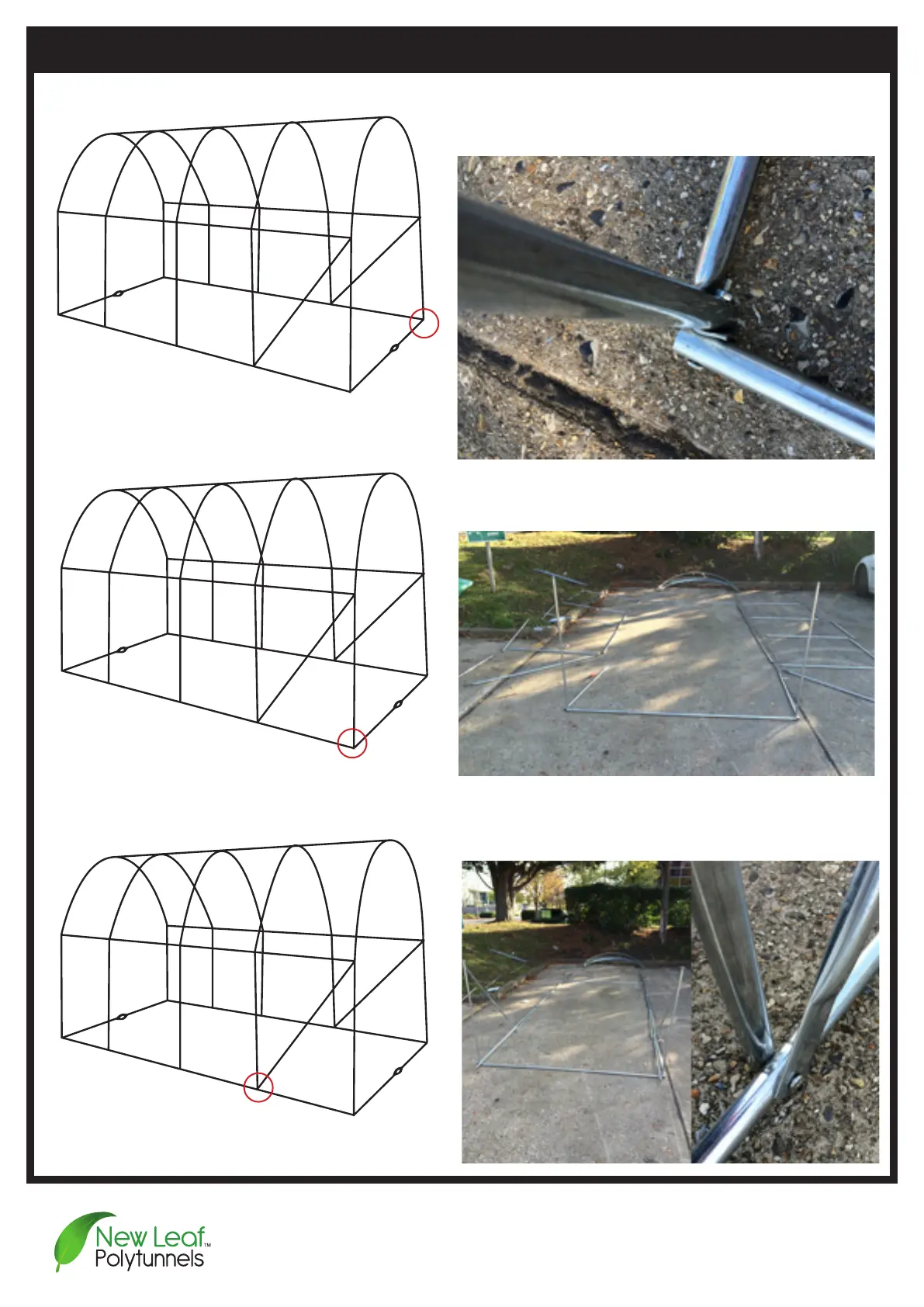 New Leaf™ Polytunnels