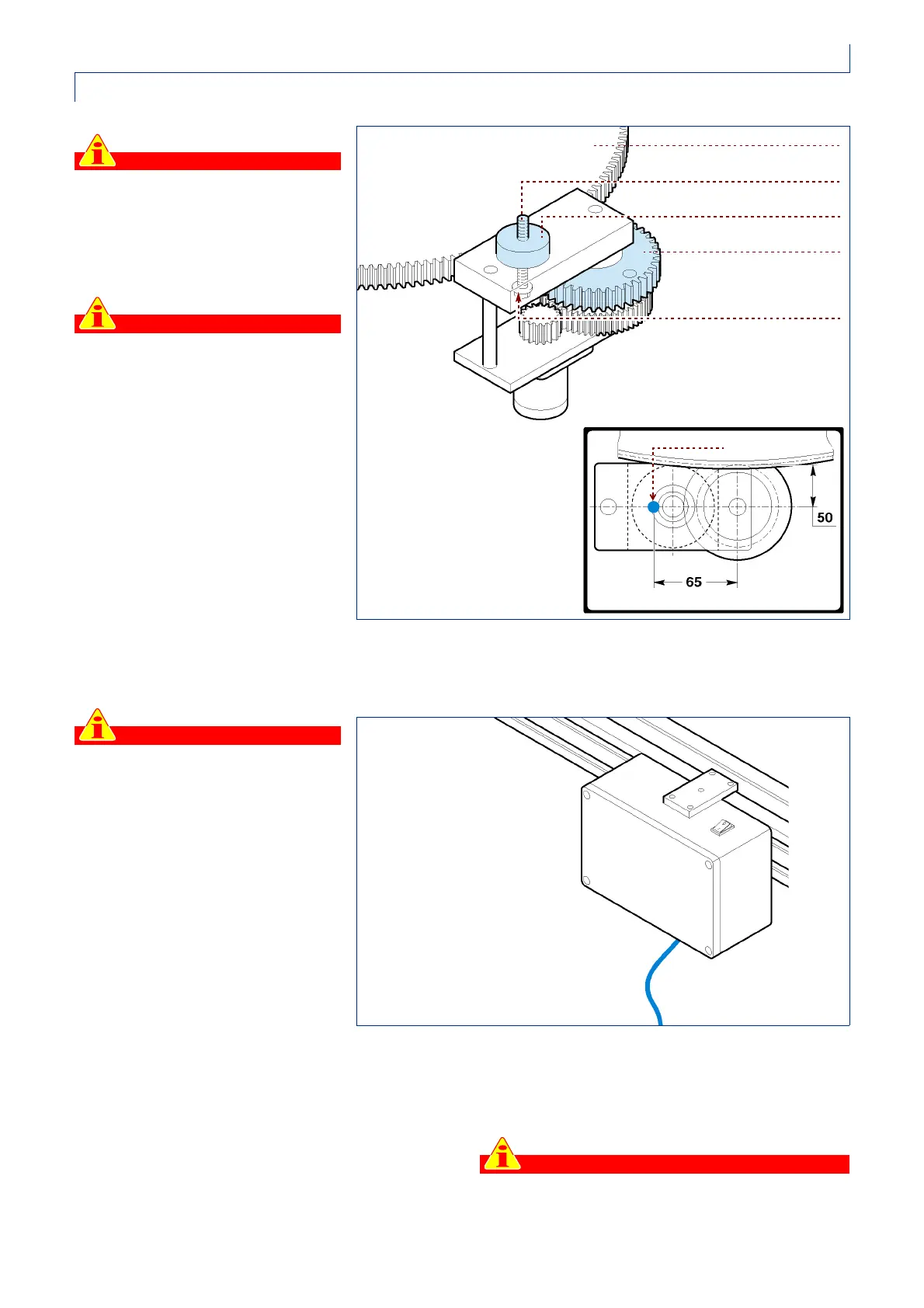 50

65