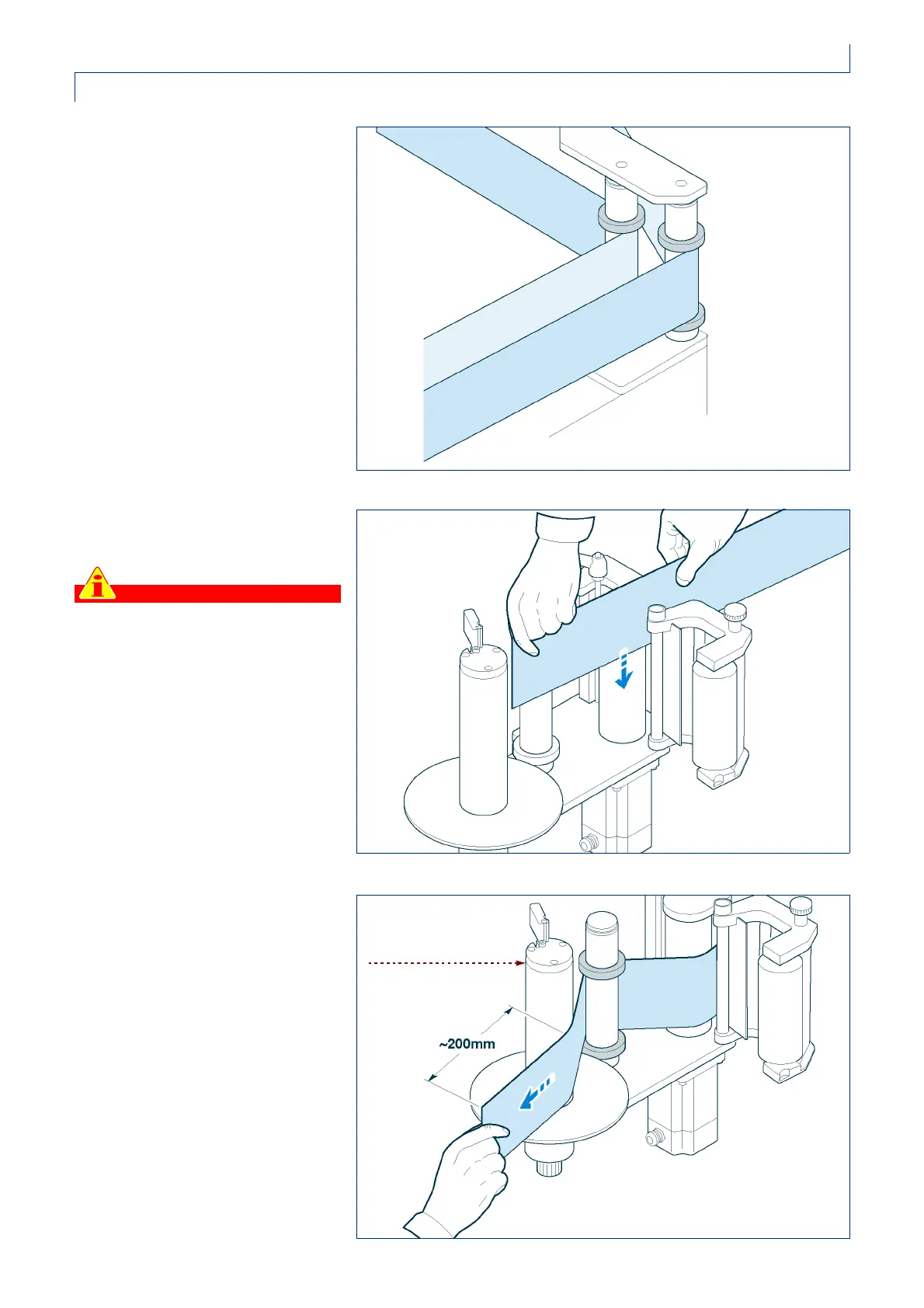 ~200mm