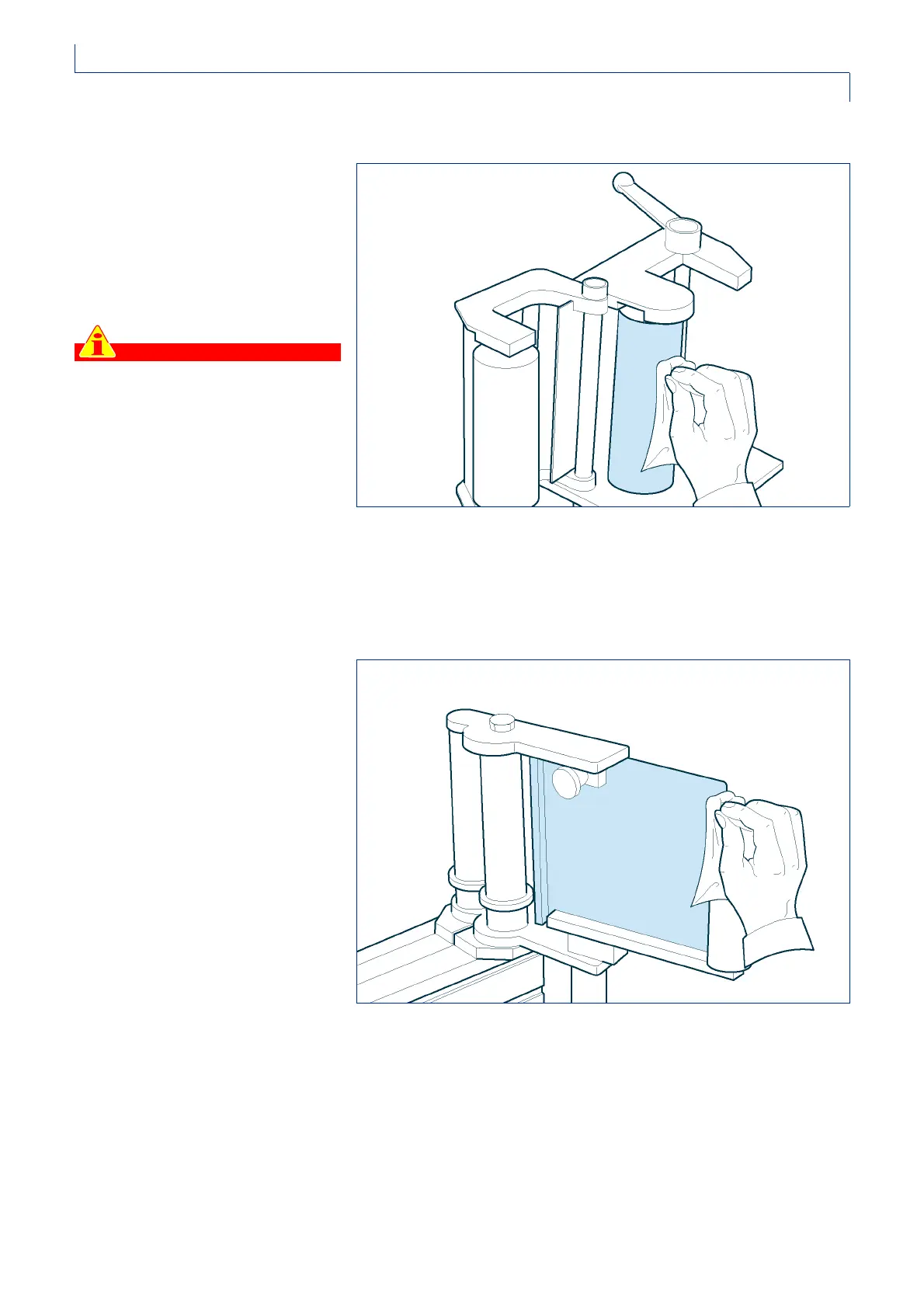 i