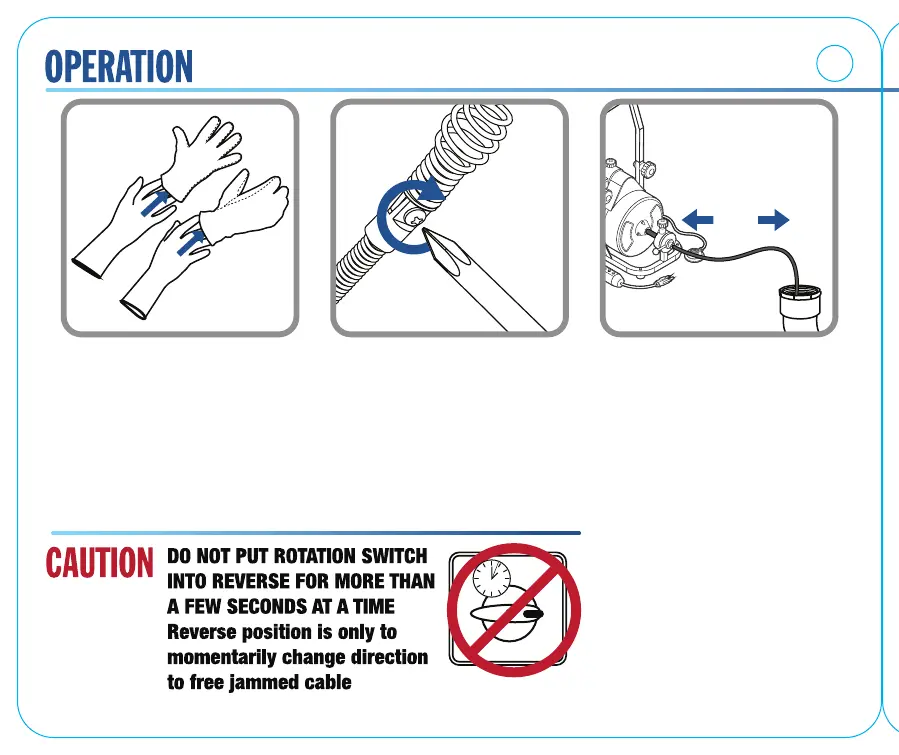 OPERATION

CAUTION DO NOT PUT ROTATION SWITCH INTO REVERSE FOR MORE THAN A FEW SECONDS AT A TIME
Reverse position is only to momentarily change direction to free jammed cable