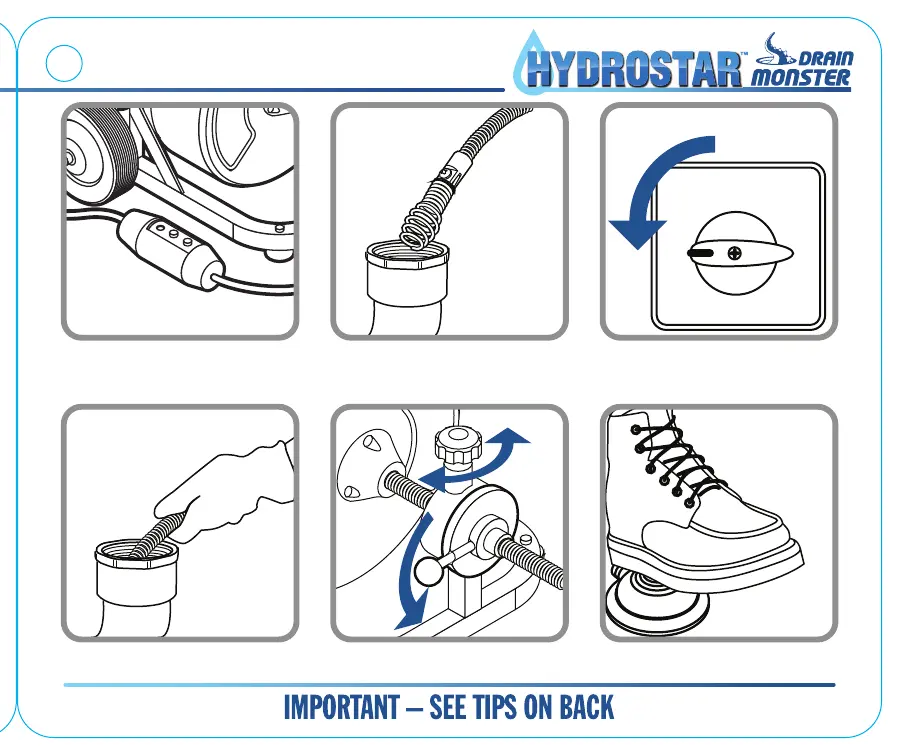 HYDROSTAR™ DRAIN MONSTER

IMPORTANT – SEE TIPS ON BACK