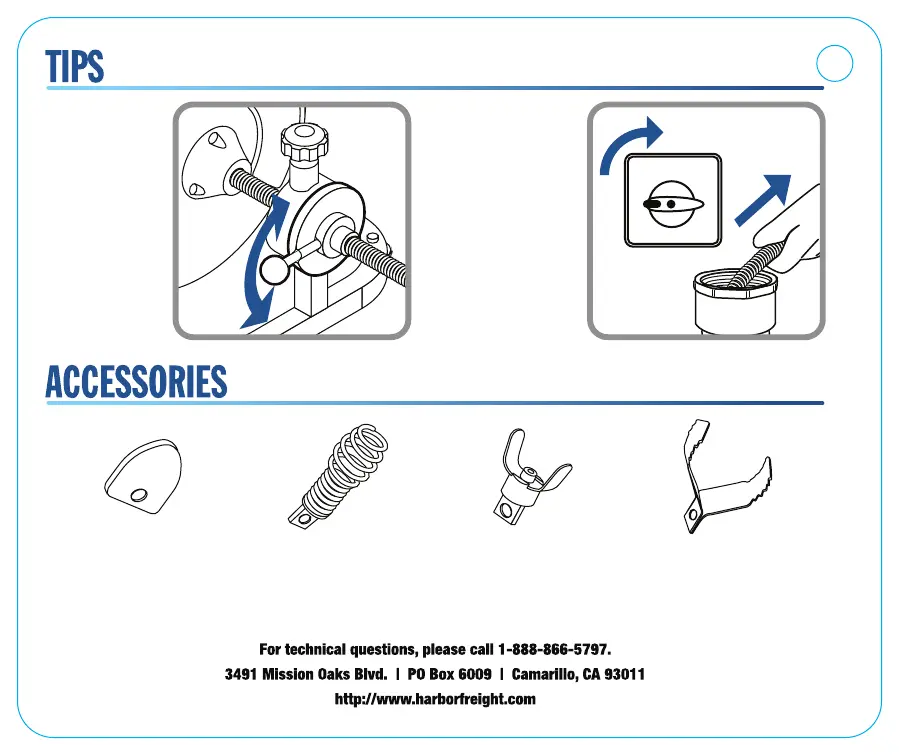 TIPS

ACCESSORIES

For technical questions, please call 1-888-866-5797.
3491 Mission Oaks Blvd. | PO Box 6009 | Camarillo, CA 93011
http://www.harborfreight.com