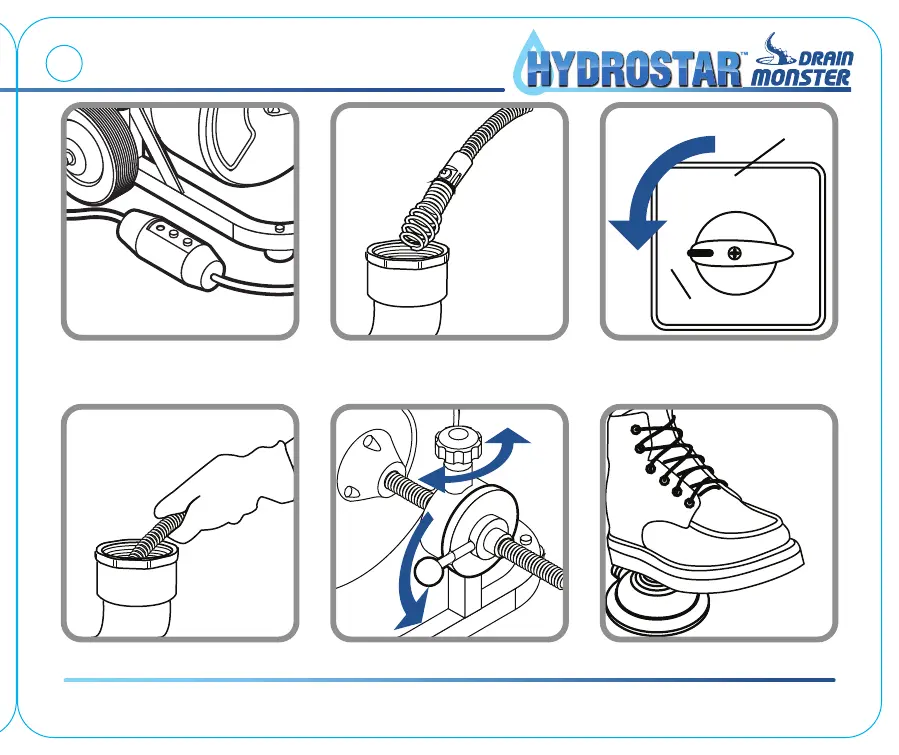 HYDROSTAR™ DRAIN MONSTER