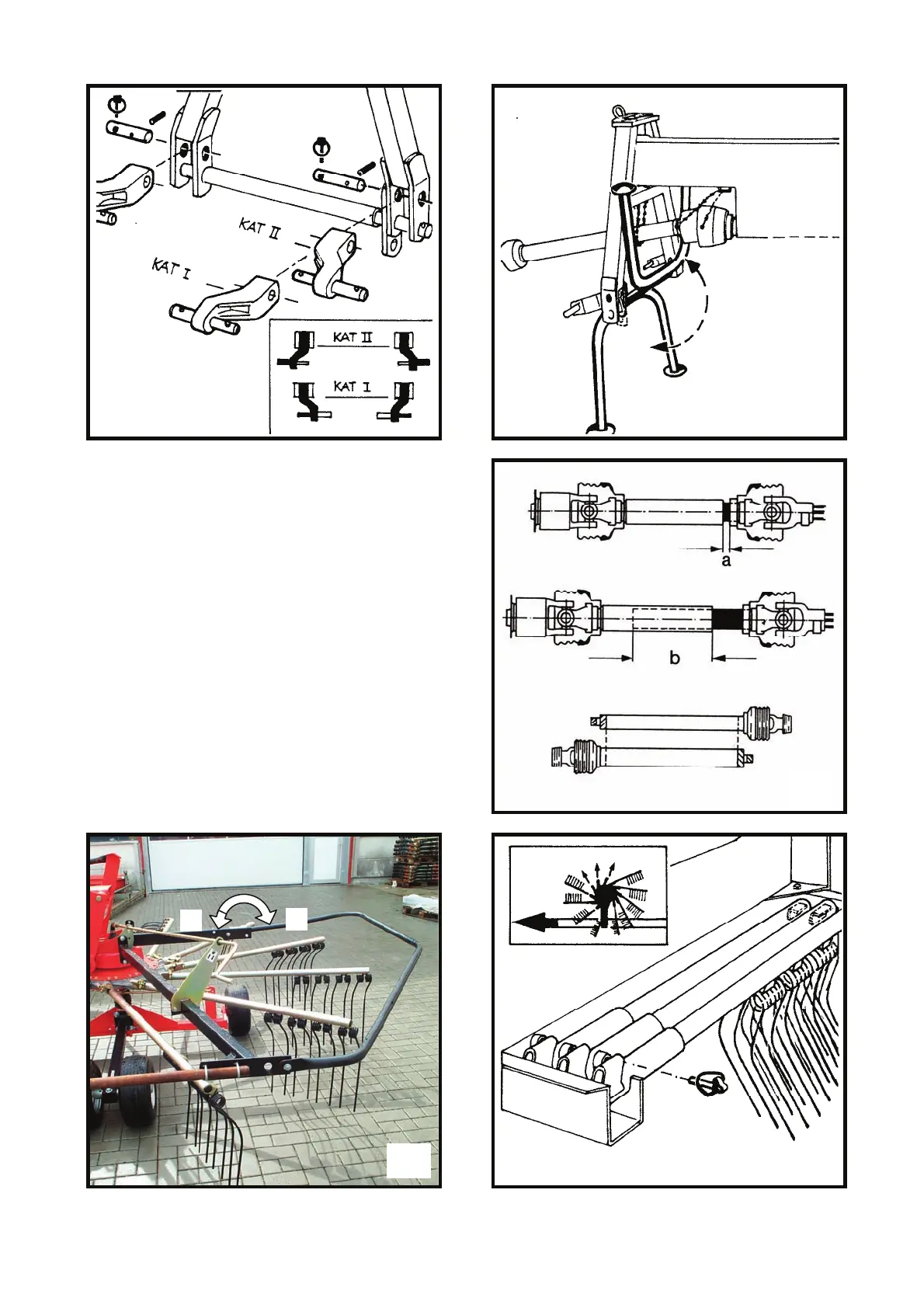 KAT II
KAT I
KAT II
KAT I

a
b