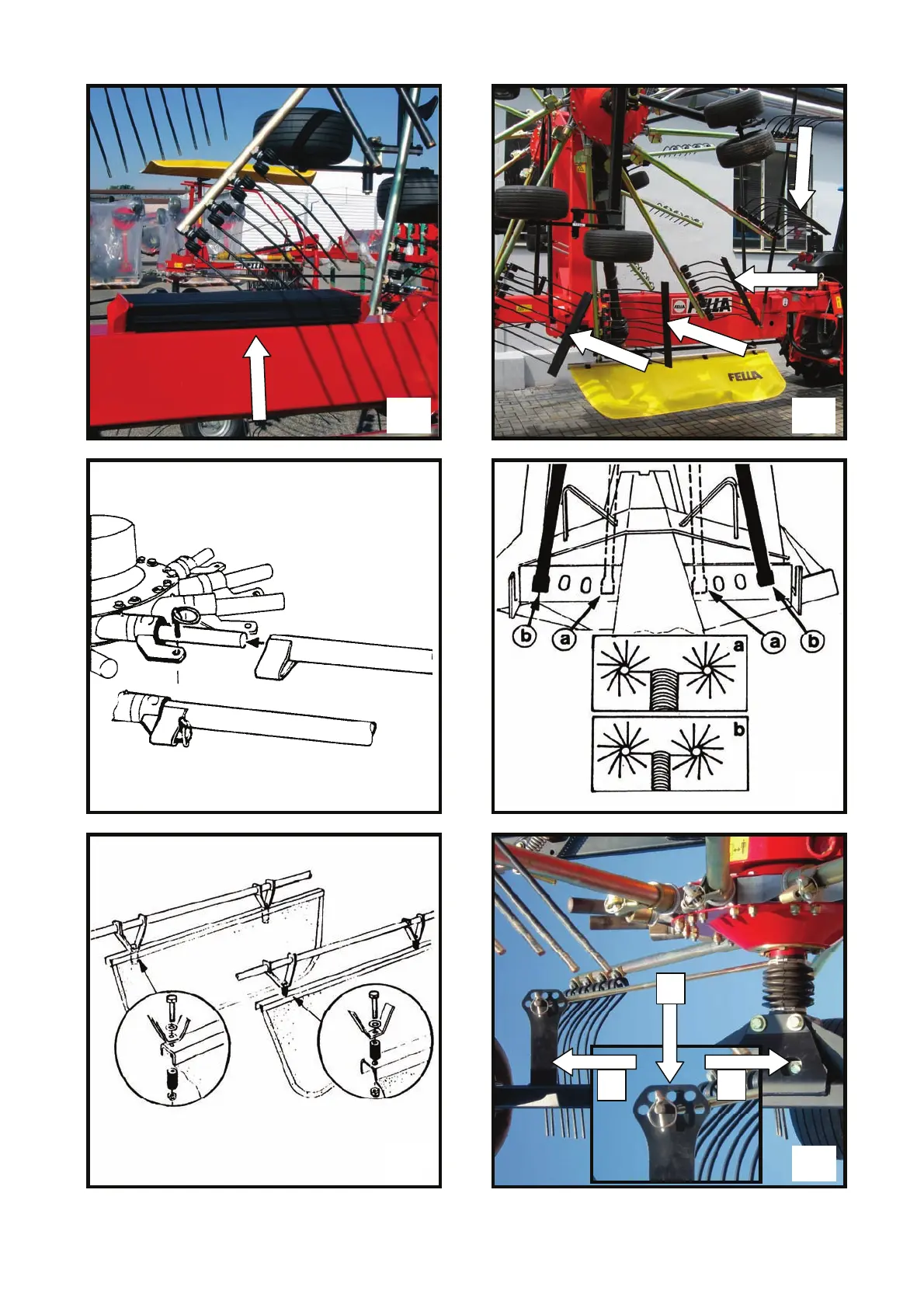 FELLA

FELLA

FELLA

b a a b

a

b