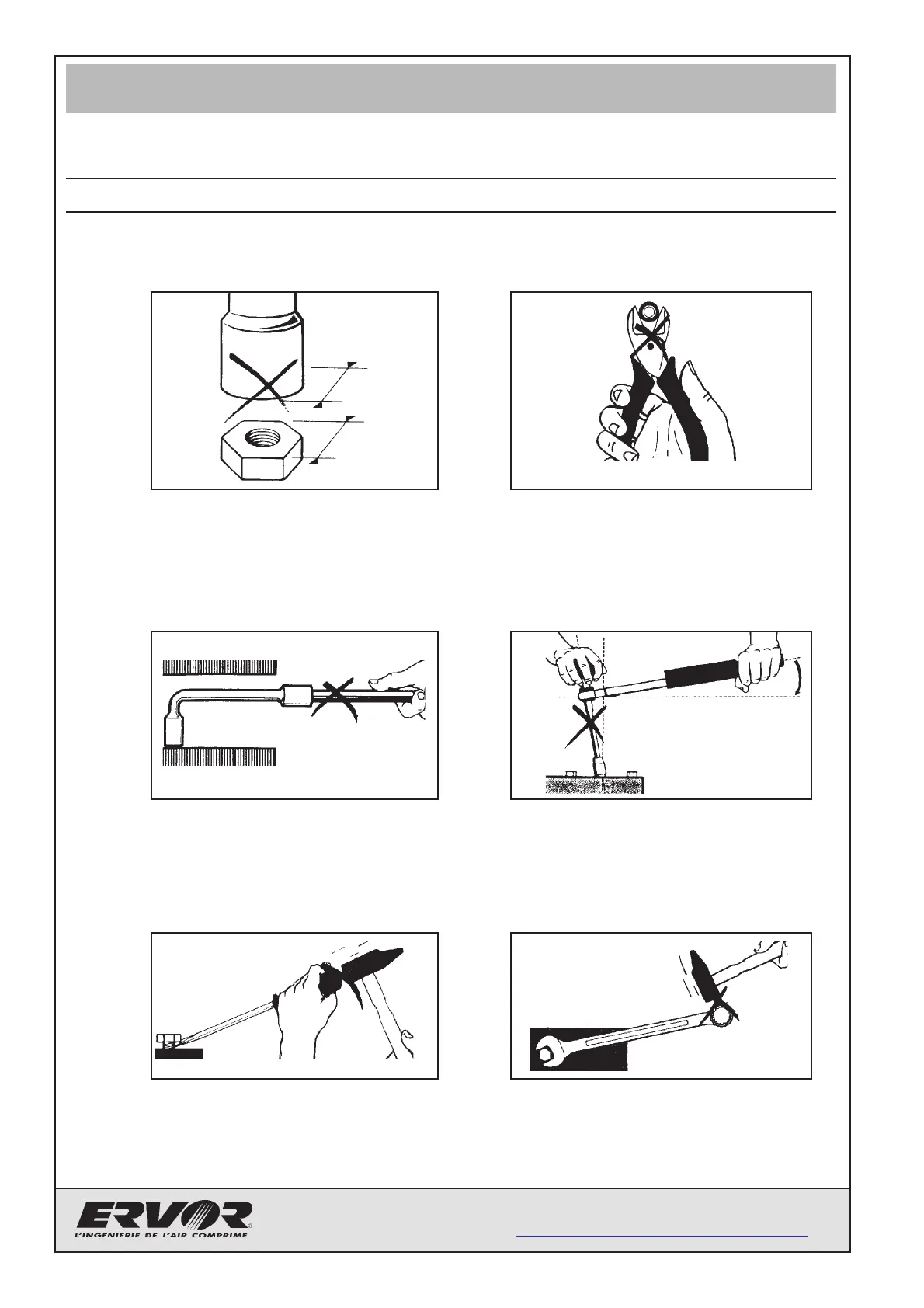 ERVOR
L'INGENIERIE DE L'AIR COMPRIME