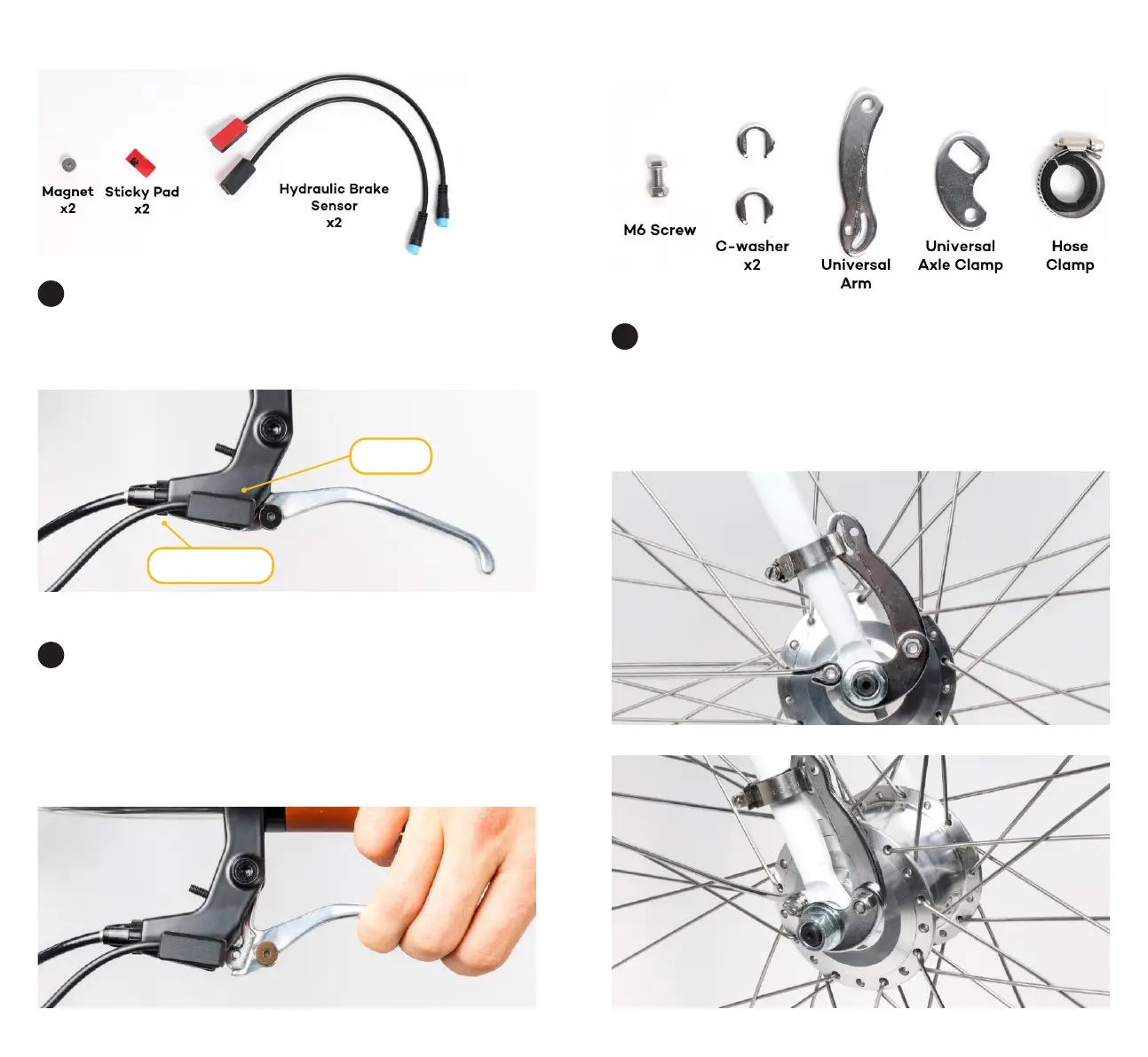 Magnet
x2

Sticky Pad
x2

Hydraulic Brake
Sensor
x2

M6 Screw

C-washer
x2

Universal
Arm

Universal
Axle Clamp

Hose
Clamp