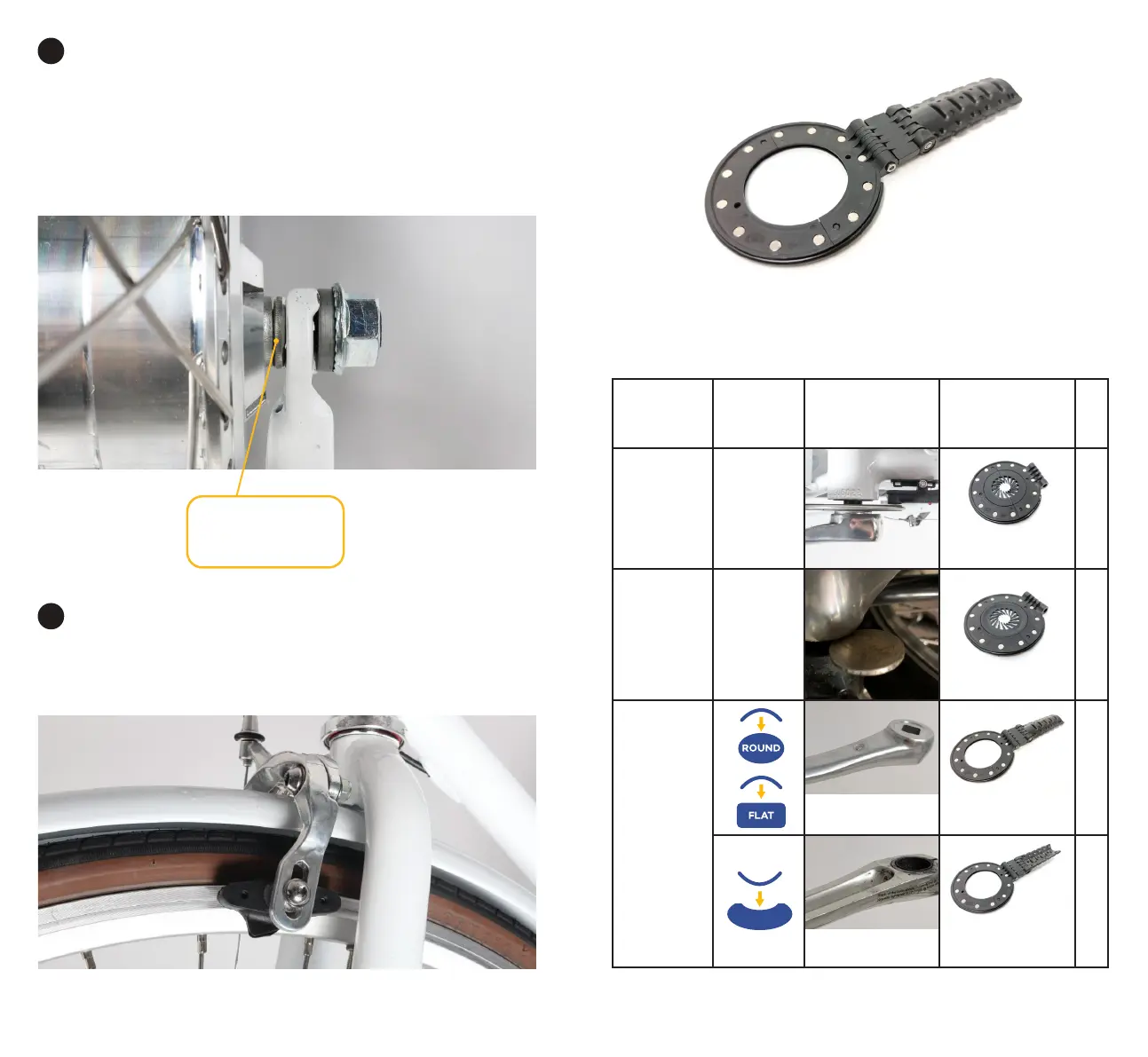 ROUND

FLAT