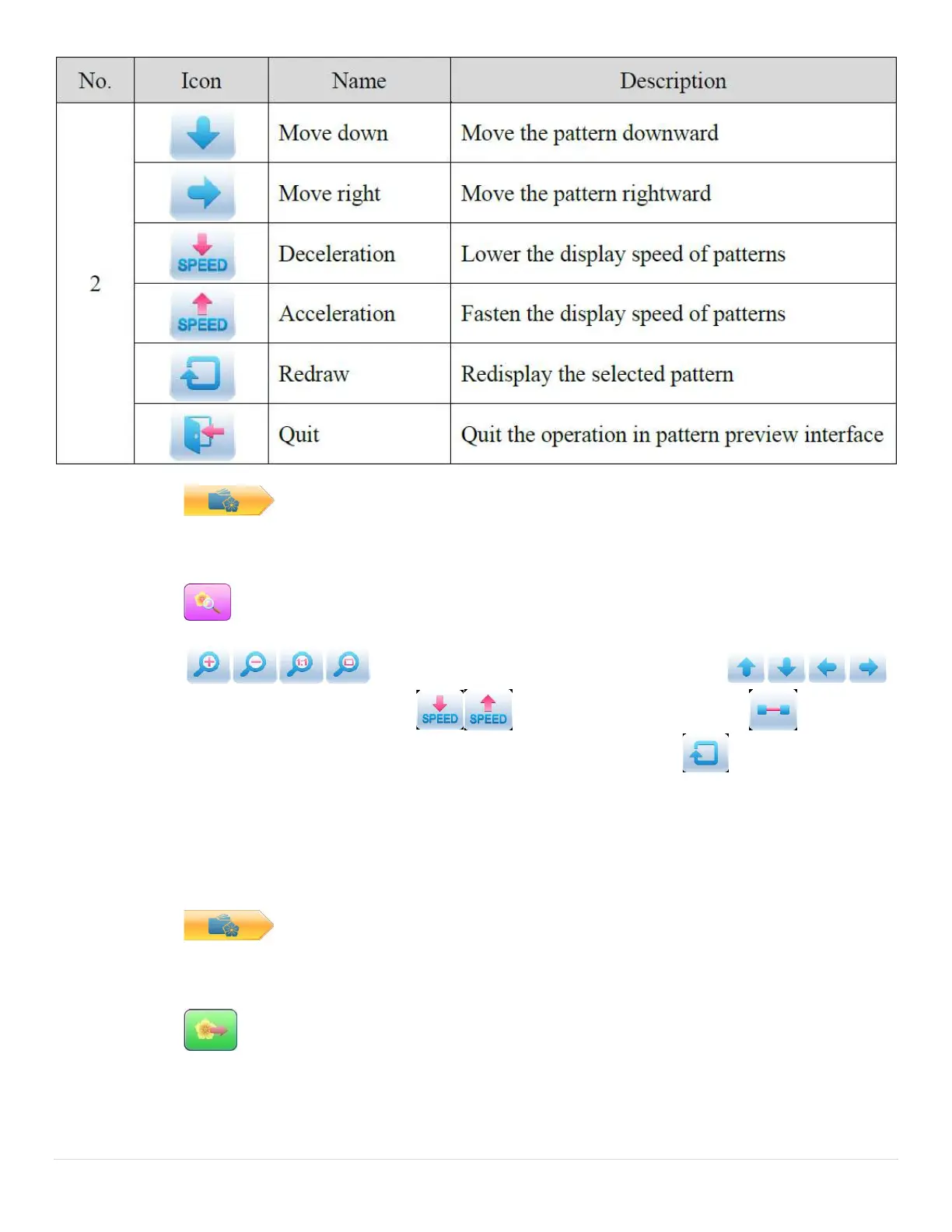 | No. | Icon | Name | Description |
|---|---|---|---|
| 2 | | Move down | Move the pattern downward |
| | | Move right | Move the pattern rightward |
| | SPEED | Deceleration | Lower the display speed of patterns |
| | SPEED | Acceleration | Fasten the display speed of patterns |
| | | Redraw | Redisplay the selected pattern |
| | | Quit | Quit the operation in pattern preview interface |

SPEED SPEED