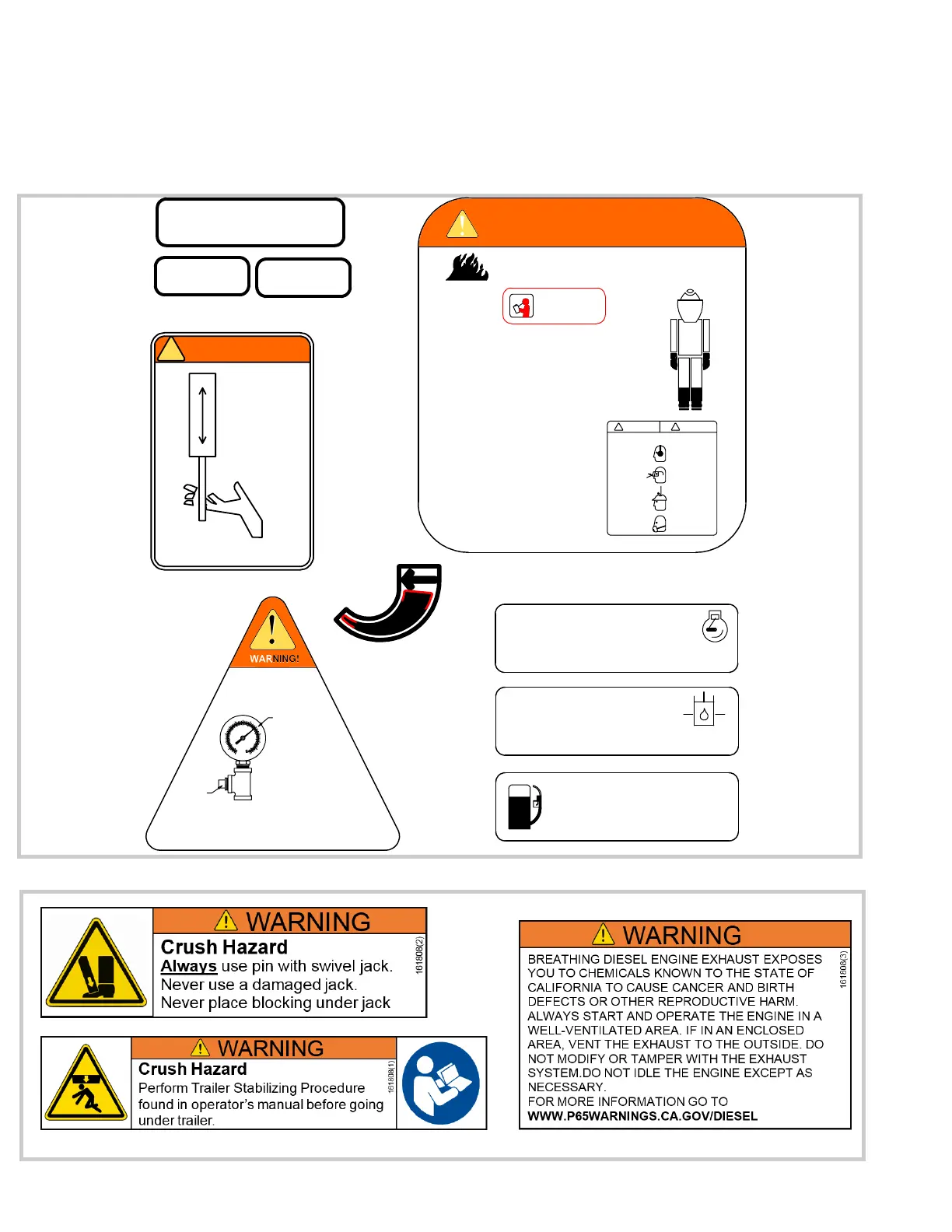 WARNING!

WARNING
Crush Hazard
Always use pin with swivel jack.
Never use a damaged jack.
Never place blocking under jack
161808(2)

WARNING
Crush Hazard
Perform Trailer Stabilizing Procedure found in operator's manual before going under trailer.
161808(1)

WARNING
BREATHING DIESEL ENGINE EXHAUST EXPOSES YOU TO CHEMICALS KNOWN TO THE STATE OF CALIFORNIA TO CAUSE CANCER AND BIRTH DEFECTS OR OTHER REPRODUCTIVE HARM.
ALWAYS START AND OPERATE THE ENGINE IN A WELL-VENTILATED AREA. IF IN AN ENCLOSED AREA, VENT THE EXHAUST TO THE OUTSIDE. DO NOT MODIFY OR TAMPER WITH THE EXHAUST SYSTEM.DO NOT IDLE THE ENGINE EXCEPT AS NECESSARY.
FOR MORE INFORMATION GO TO
WWW.P65WARNINGS.CA.GOV/DIESEL
161808(3)