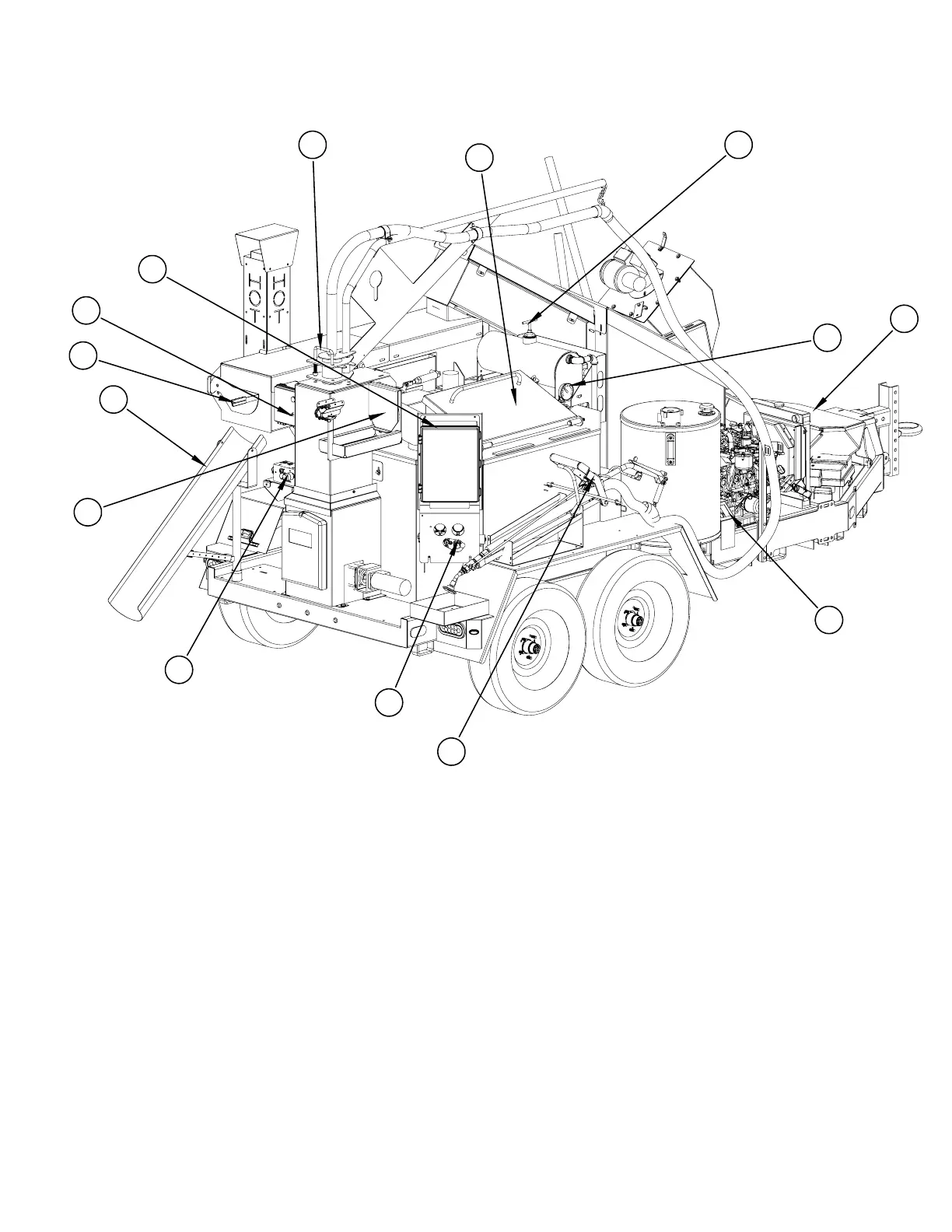 HOT
HOT