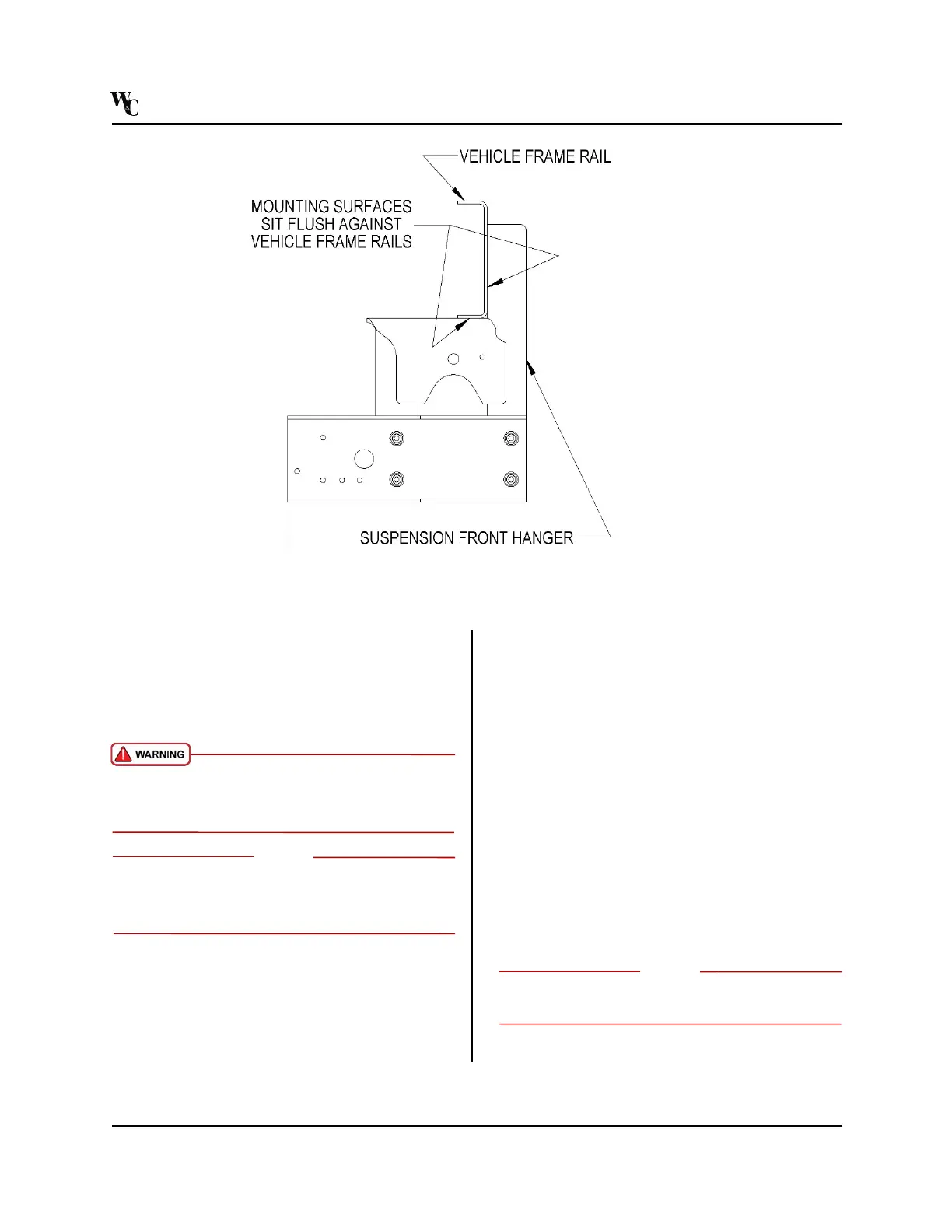 WC

VEHICLE FRAME RAIL

MOUNTING SURFACES SIT FLUSH AGAINST VEHICLE FRAME RAILS

SUSPENSION FRONT HANGER

WARNING