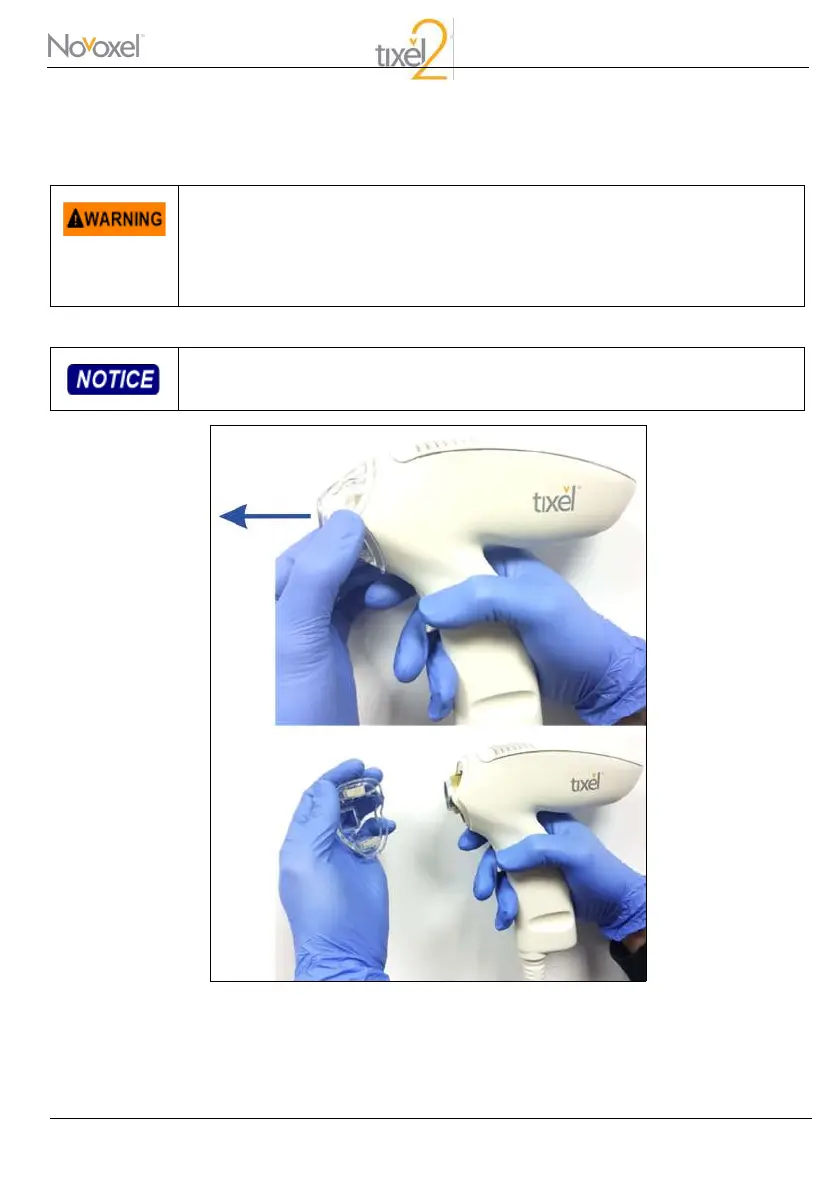 Novoxel

tixel 2

WARNING

NOTICE

tixel

tixel