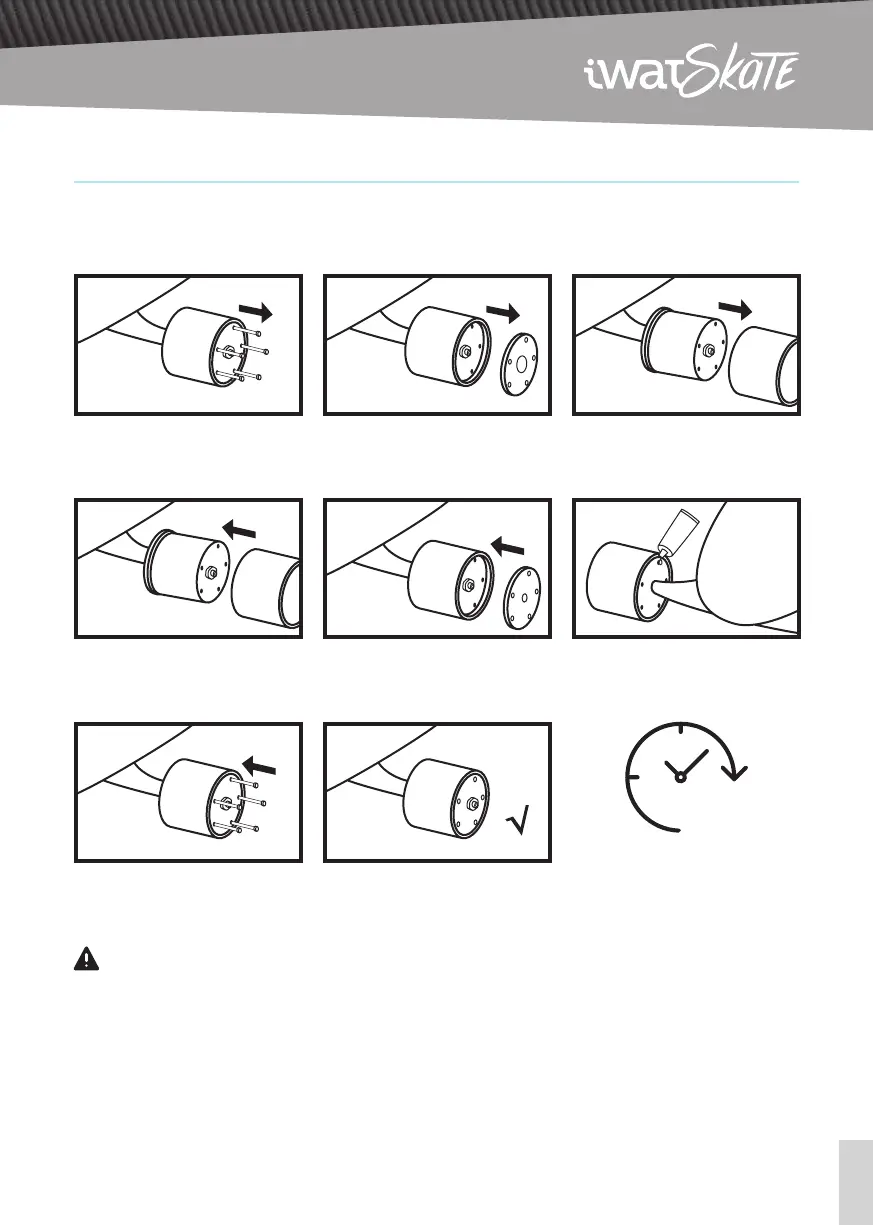 iwatSkate