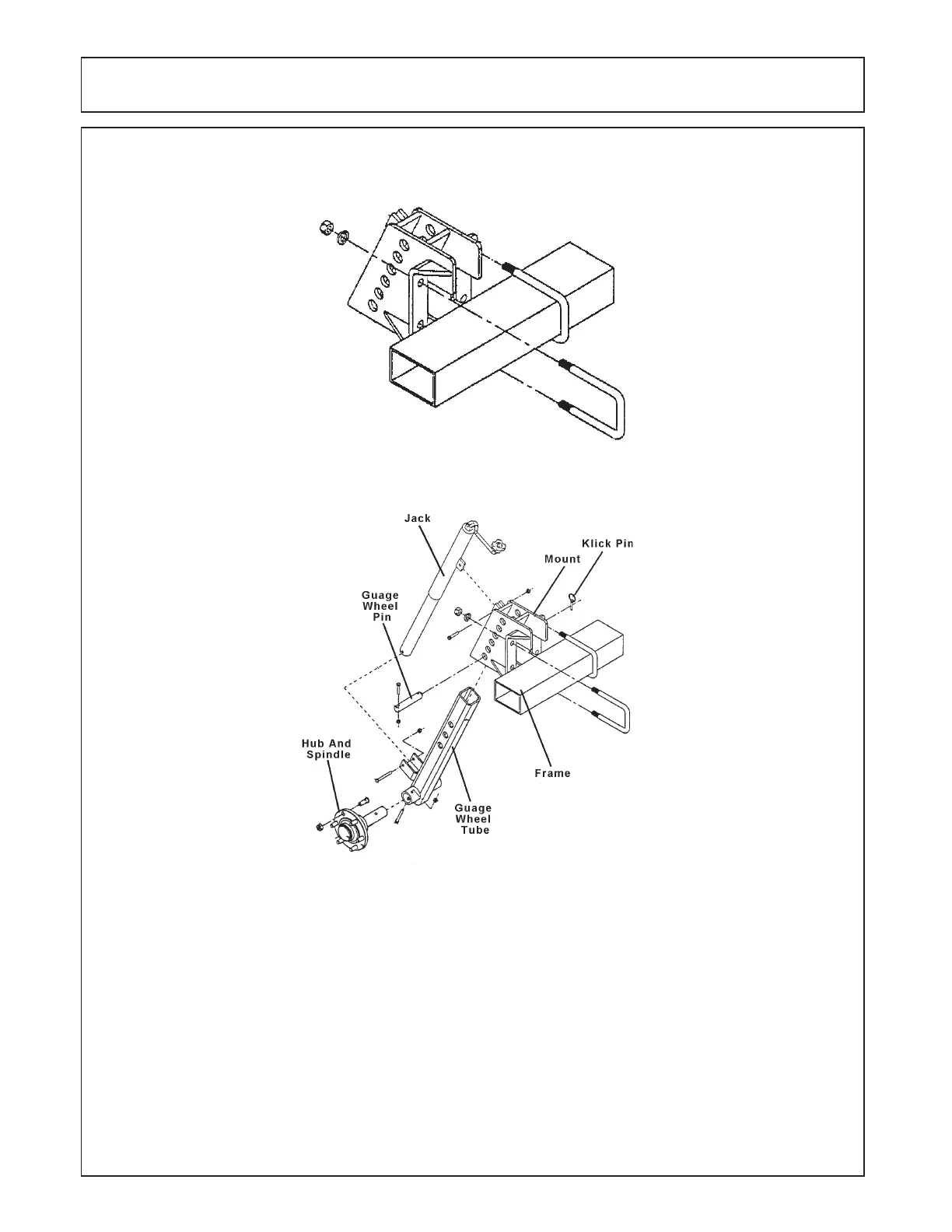 Jack

Klick Pin

Mount

Guage Wheel Pin

Hub And Spindle

Frame

Guage Wheel Tube