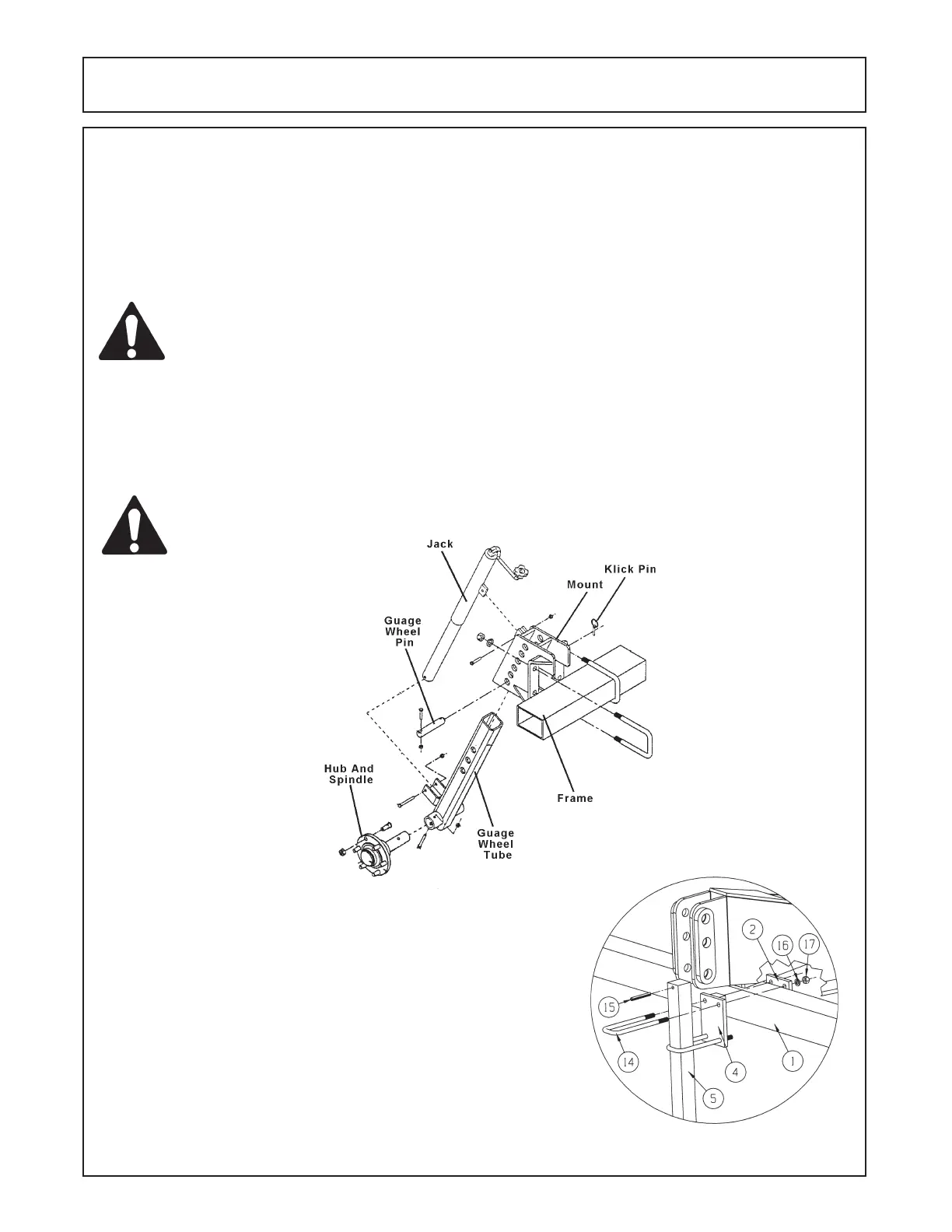 Jack

Klick Pin

Mount

Guage Wheel Pin

Hub And Spindle

Frame

Guage Wheel Tube

2

16

17

15

14

4

1

5