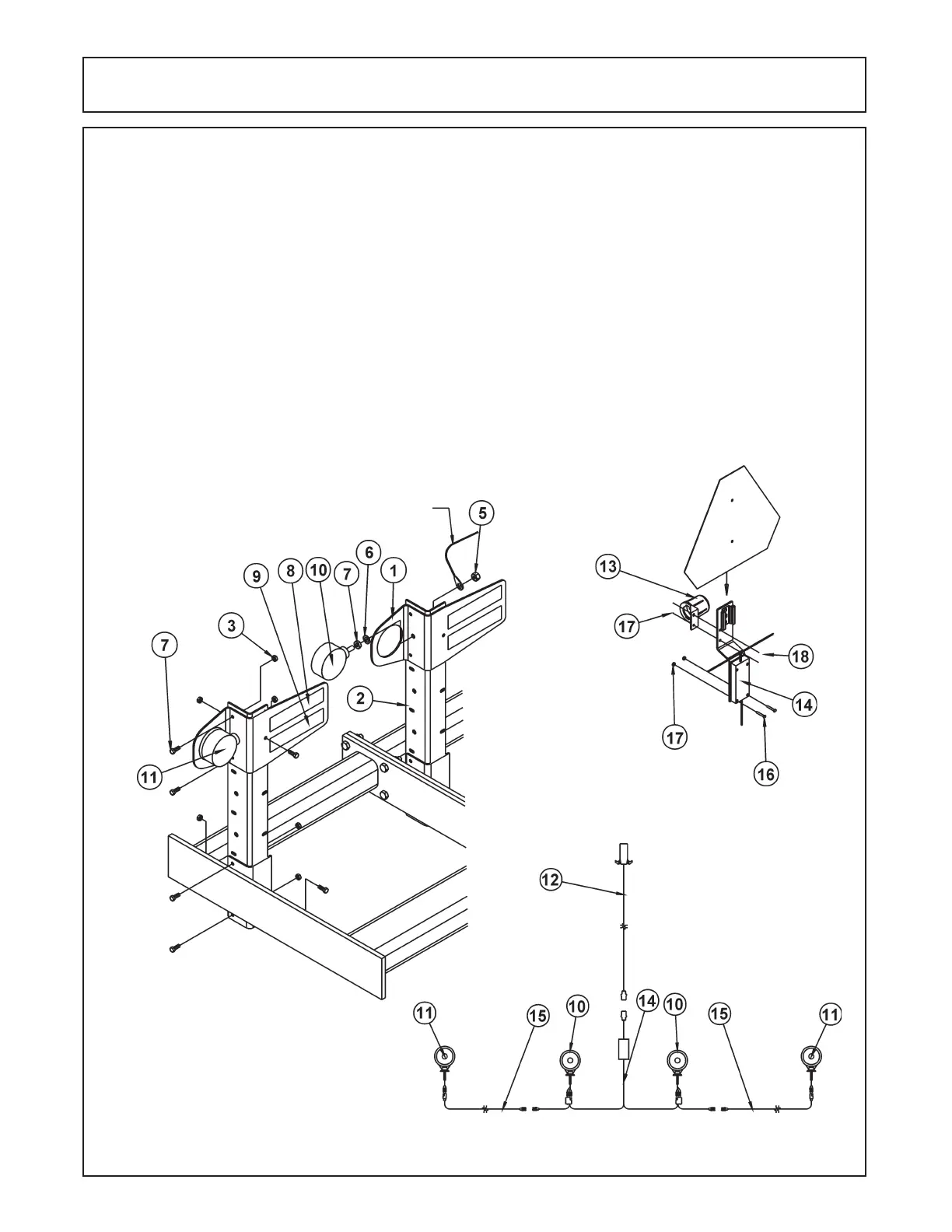 5
6
9 8 10 7 1
3
7
2
11
13
17
18
14
17
16
12
11 15 10 14 10 15 11