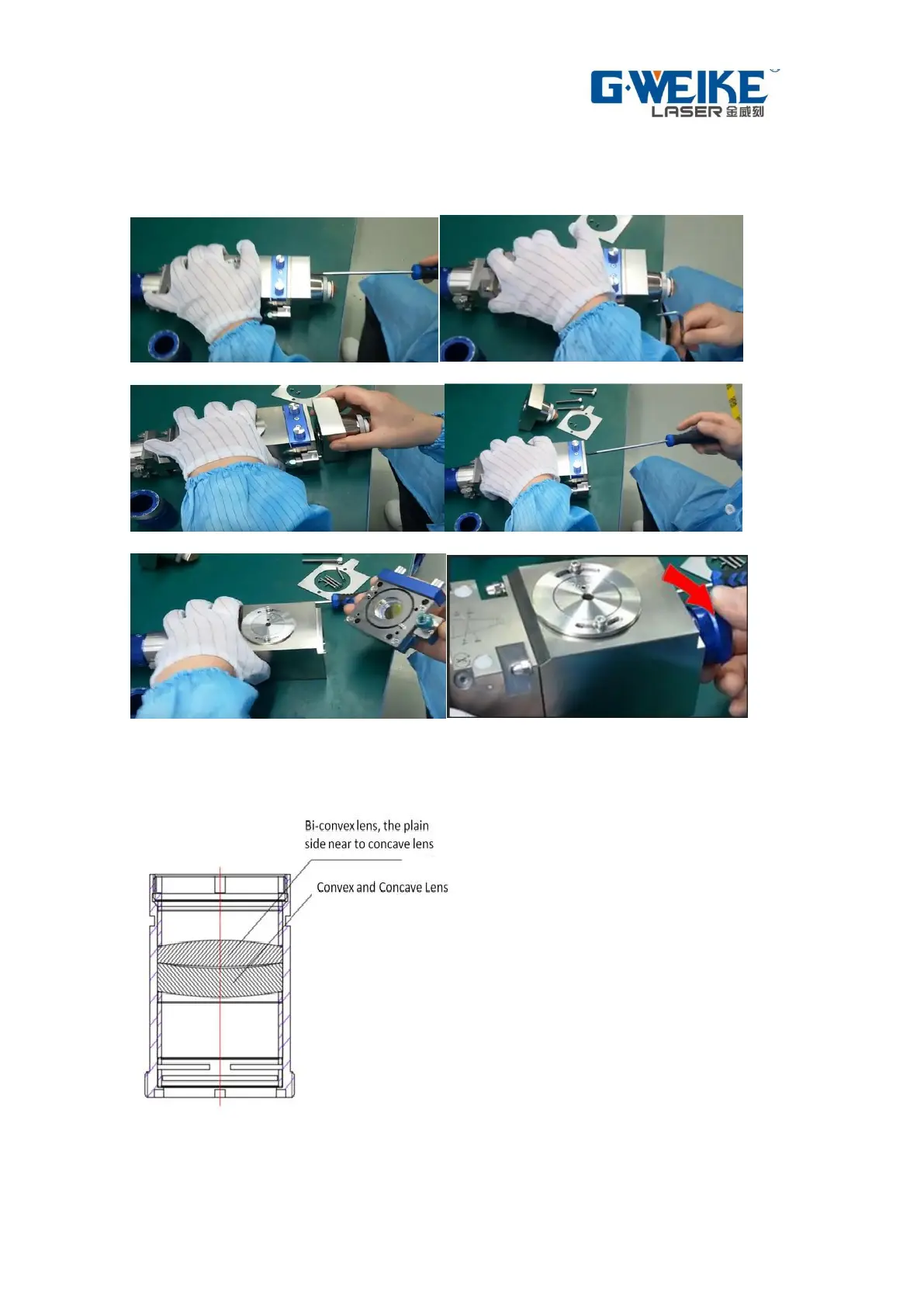 G·WEIKE
LASER 金威刻

Bi-convex lens, the plain side near to concave lens

Convex and Concave Lens