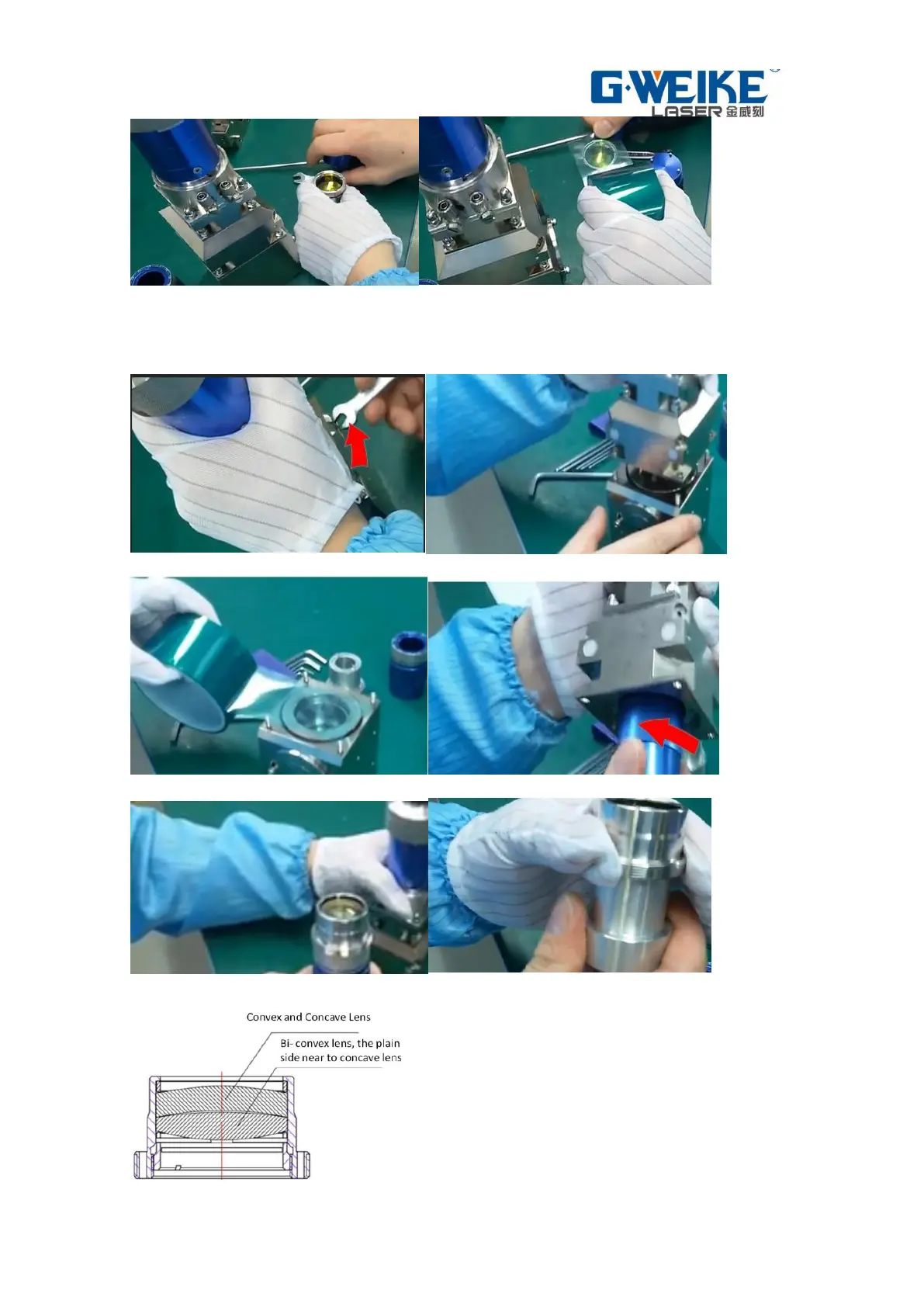 G·WEIKE
LASER 金威刻

Convex and Concave Lens

Bi- convex lens, the plain side near to concave lens