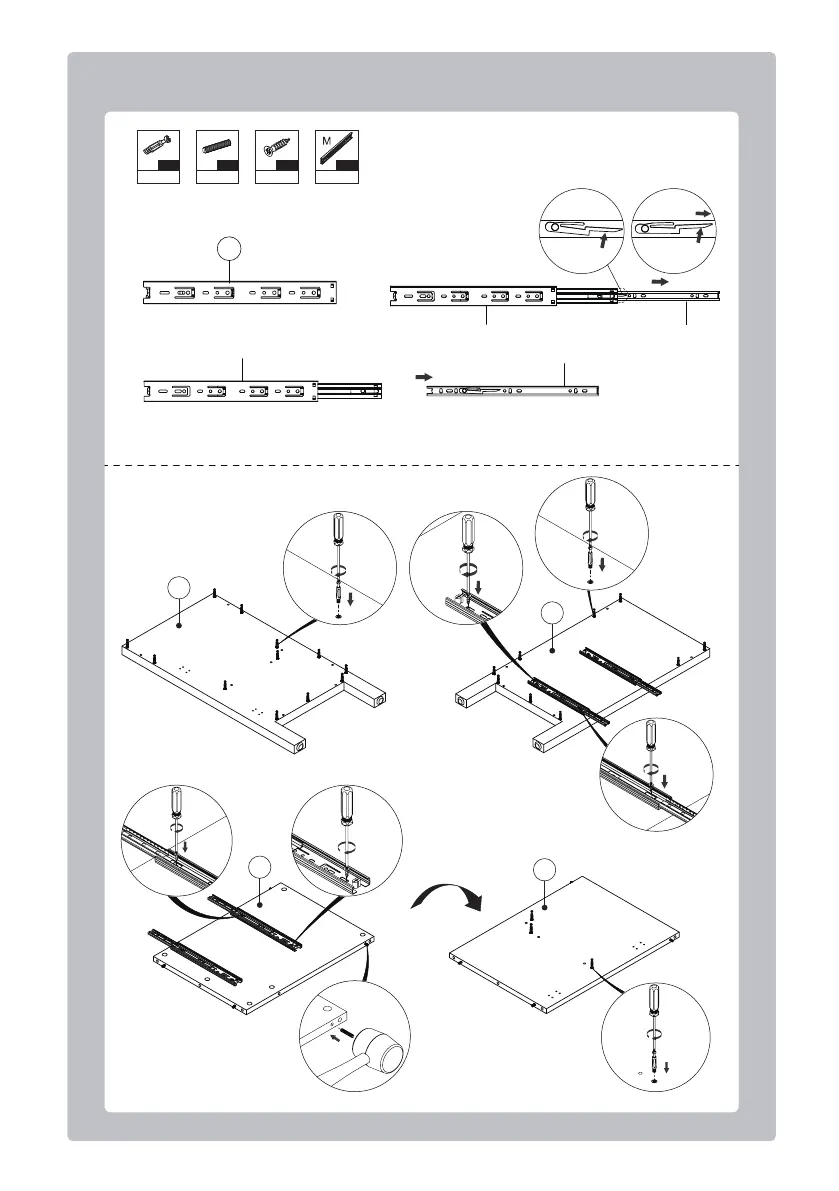 M