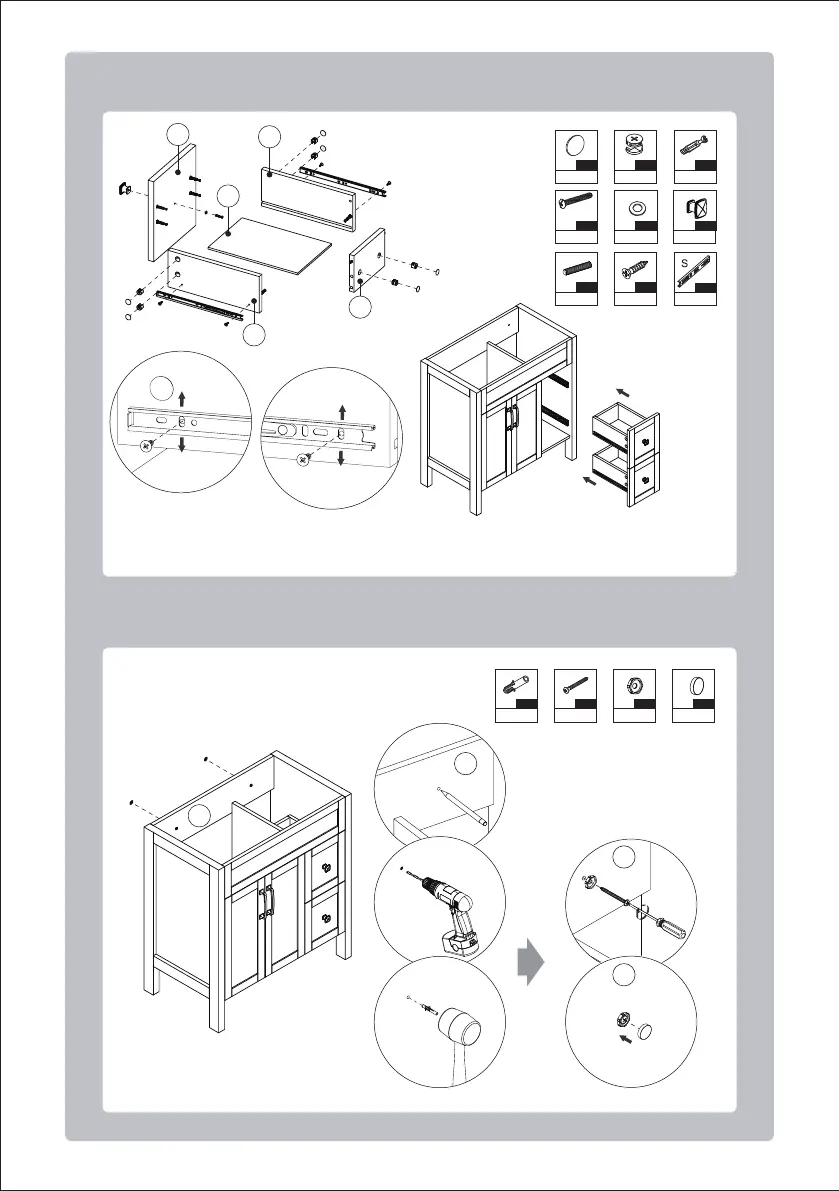 S