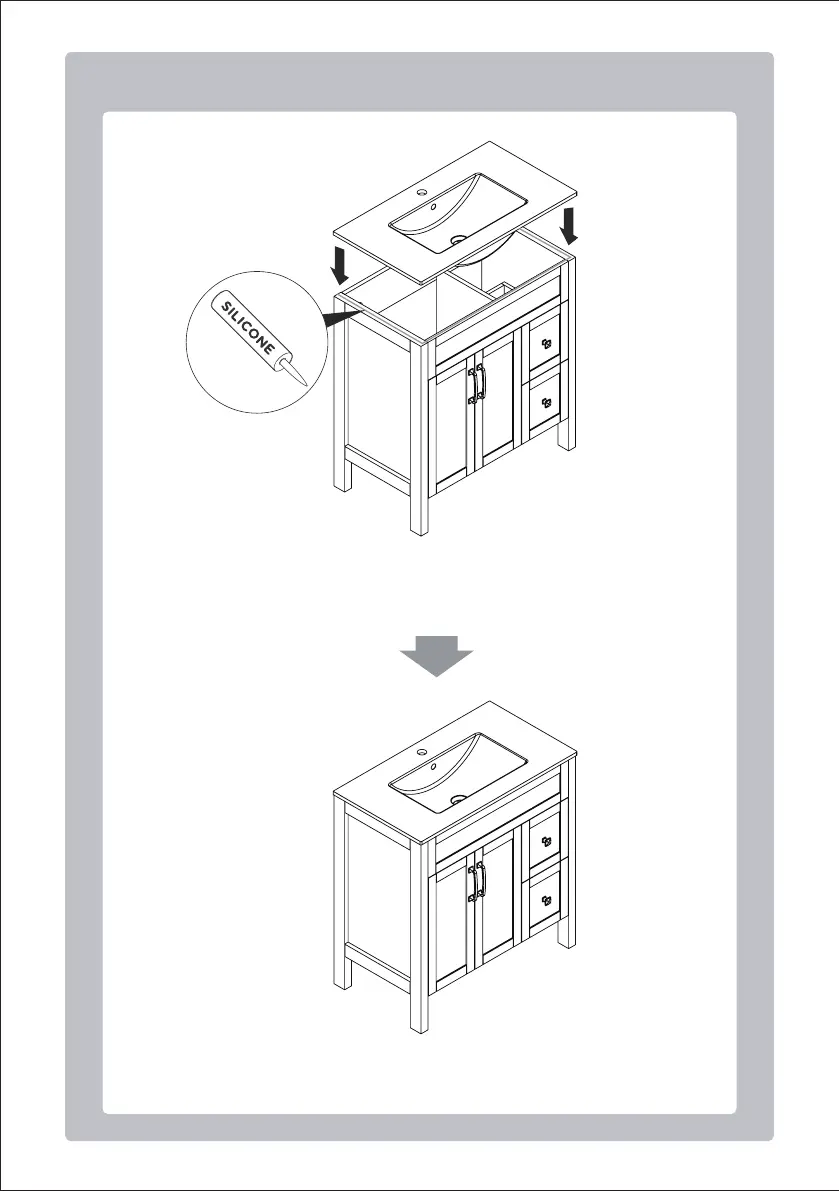 SILICONE