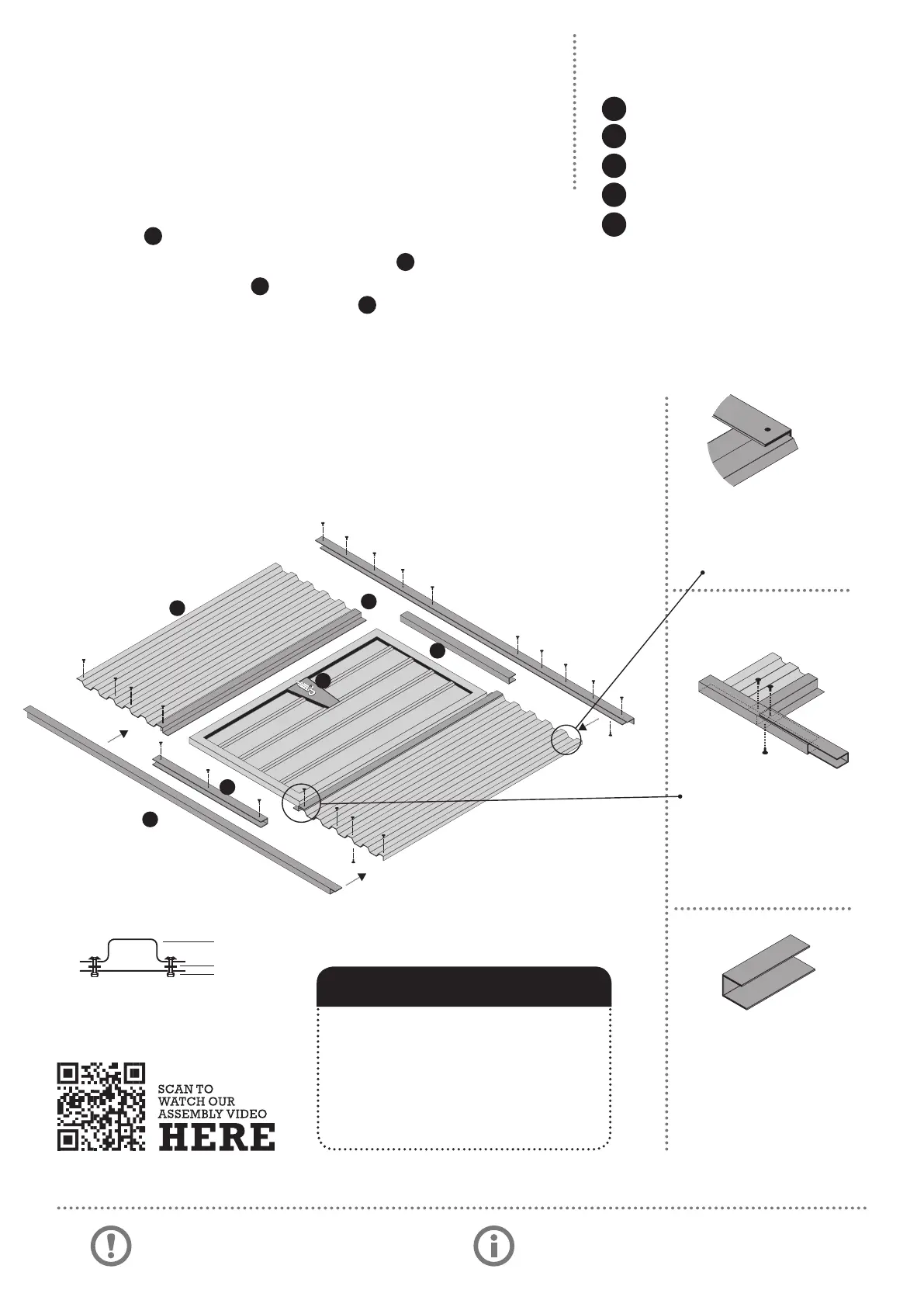 SCAN TO
WATCH OUR
ASSEMBLY VIDEO
HERE