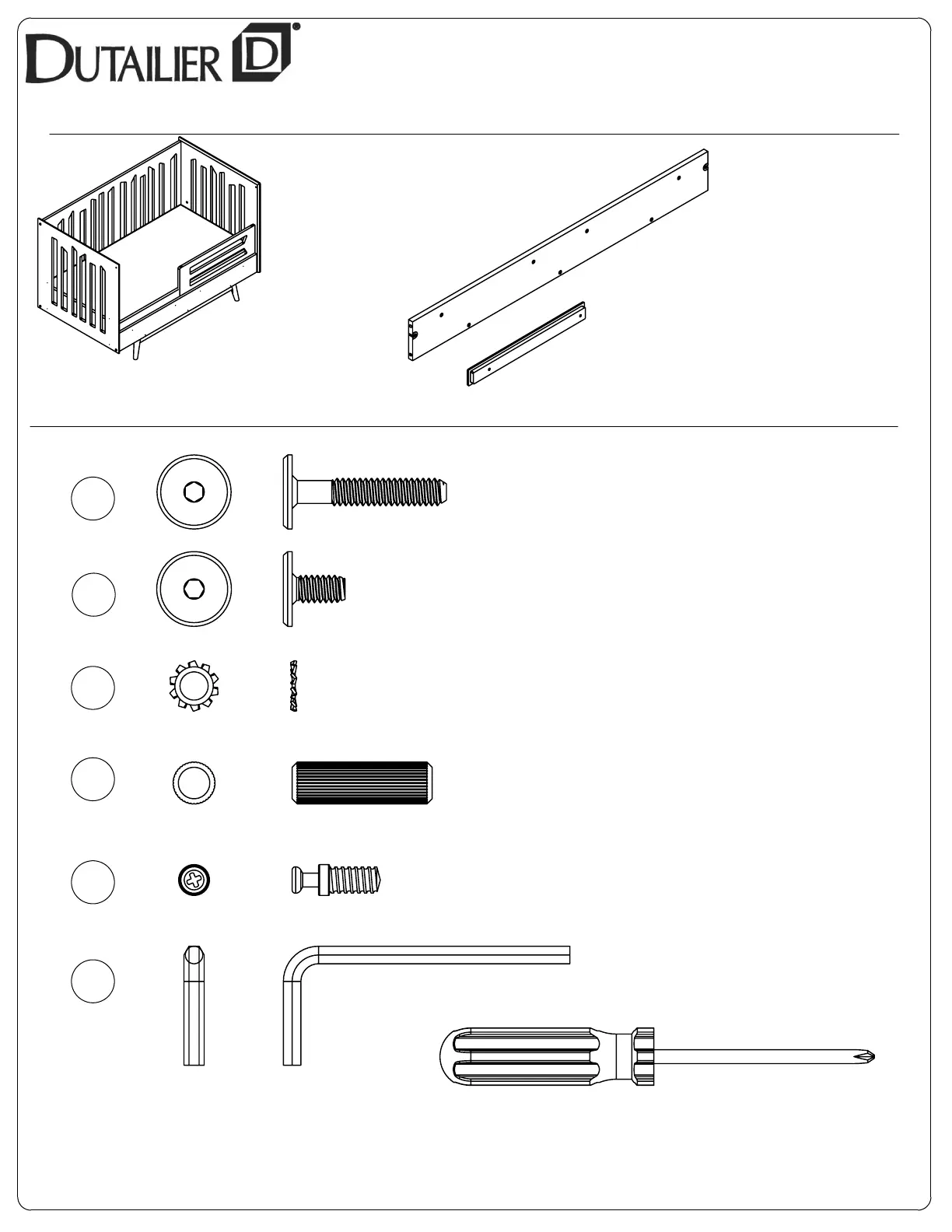 DUTAILIER D®